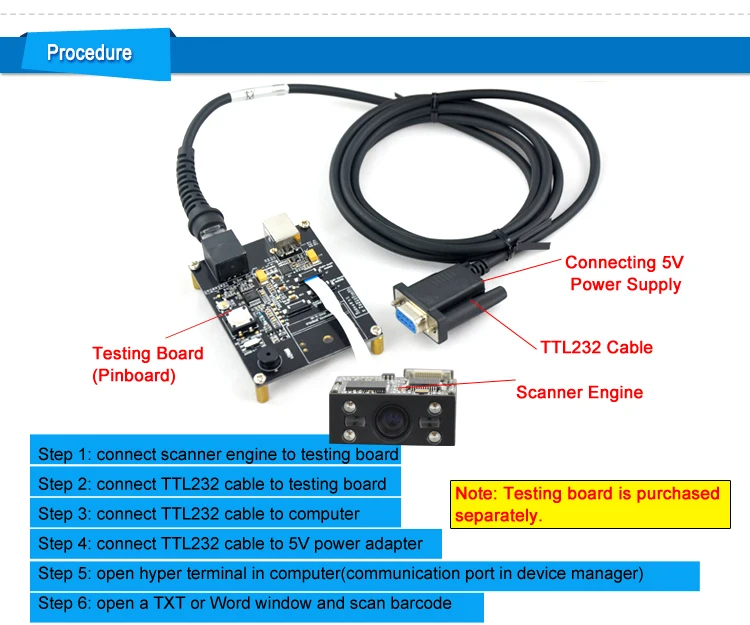 Procedure

Connecting 5V Power Supply

TTL232 Cable

Testing Board (Pinboard)

Scanner Engine

Step 1: connect scanner engine to testing board

Step 2: connect TTL232 cable to testing board

Step 3: connect TTL232 cable to computer

Step 4: connect TTL232 cable to 5V power adapter

Step 5: open hyper terminal in computer(communication port in device manager)

Step 6: open a TXT or Word window and scan barcode

Note: Testing board is purchased separately.