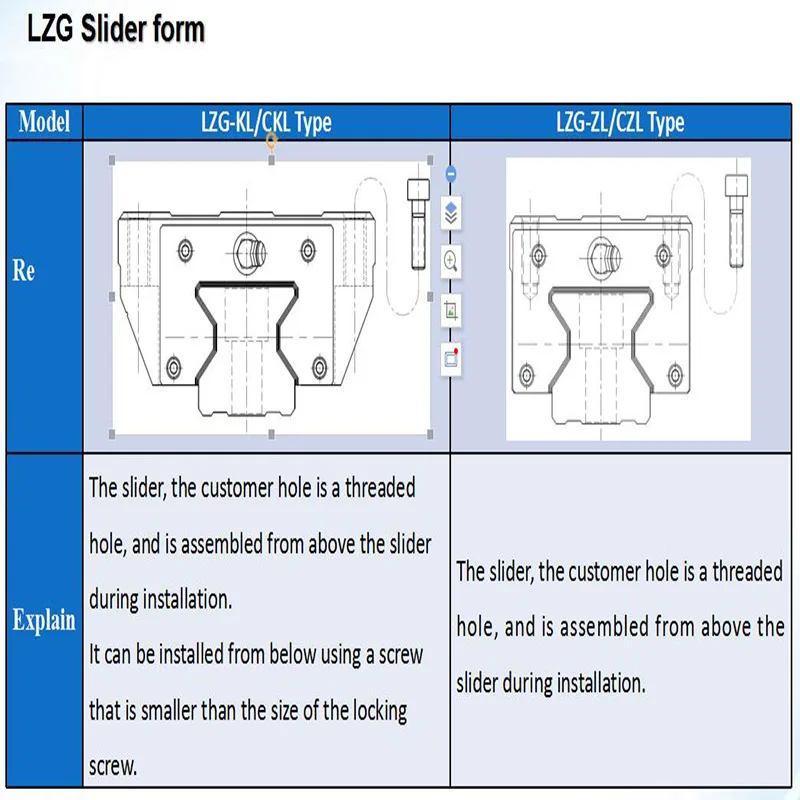 LZG Slider form

| Model | LZG-KL/CKL Type | LZG-ZL/CZL Type |
|---|---|---|
| Re | | |
| Explain | The slider, the customer hole is a threaded hole, and is assembled from above the slider during installation. It can be installed from below using a screw that is smaller than the size of the locking screw. | The slider, the customer hole is a threaded hole, and is assembled from above the slider during installation. |