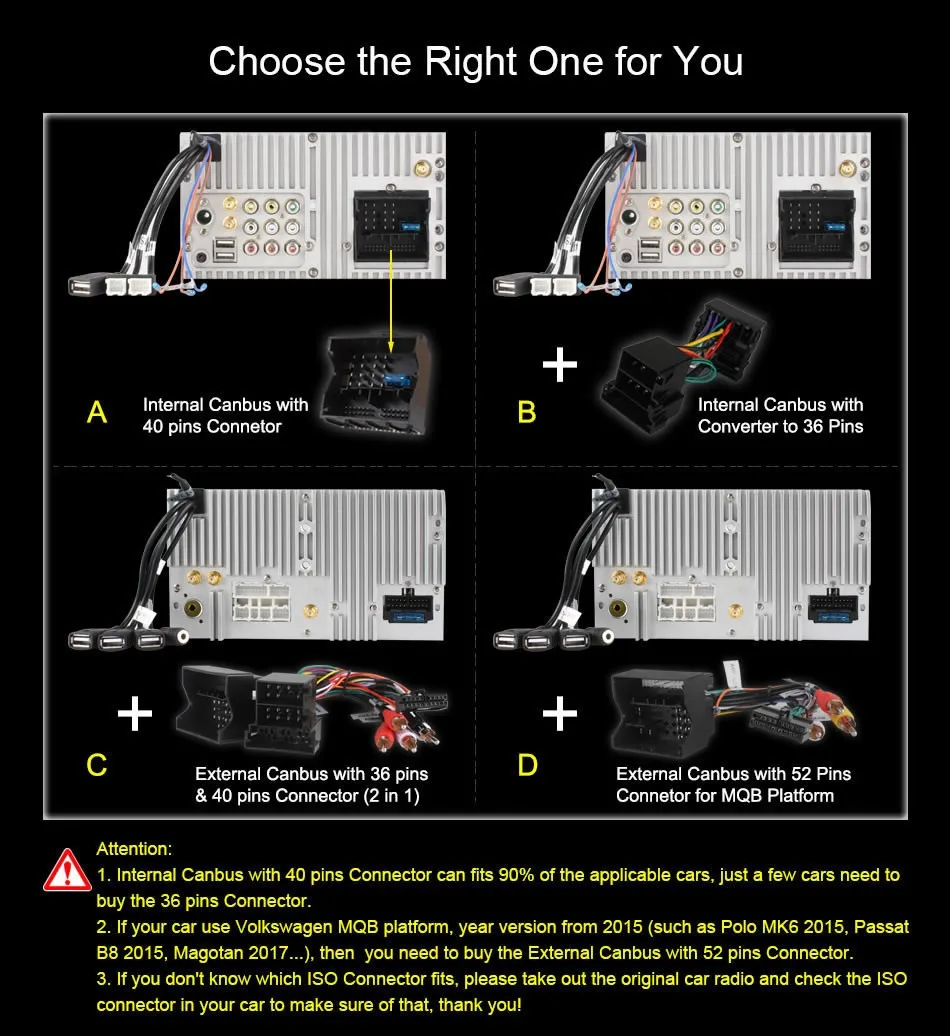 Choose the Right One for You

A

Internal Canbus with 40 pins Connetor

B

Internal Canbus with Converter to 36 Pins

C

External Canbus with 36 pins & 40 pins Connector (2 in 1)

D

External Canbus with 52 Pins Connetor for MQB Platform

Attention:
1. Internal Canbus with 40 pins Connector can fits 90% of the applicable cars, just a few cars need to buy the 36 pins Connector.
2. If your car use Volkswagen MQB platform, year version from 2015 (such as Polo MK6 2015, Passat B8 2015, Magotan 2017...), then you need to buy the External Canbus with 52 pins Connector.
3. If you don't know which ISO Connector fits, please take out the original car radio and check the ISO connector in your car to make sure of that, thank you!