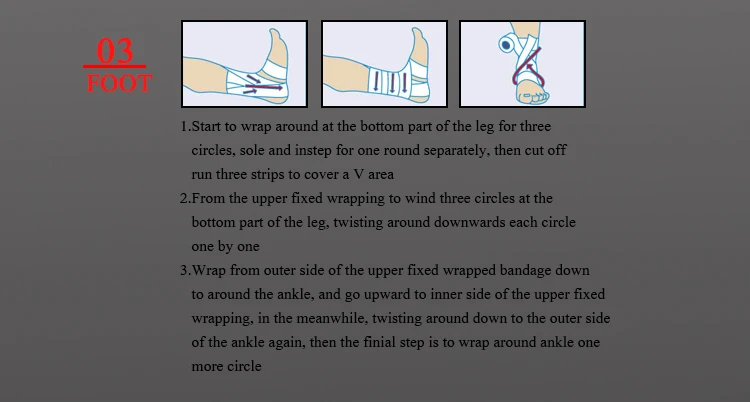 03
FOOT

1.Start to wrap around at the bottom part of the leg for three circles, sole and instep for one round separately, then cut off run three strips to cover a V area

2.From the upper fixed wrapping to wind three circles at the bottom part of the leg, twisting around downwards each circle one by one

3.Wrap from outer side of the upper fixed wrapped bandage down to around the ankle, and go upward to inner side of the upper fixed wrapping, in the meanwhile, twisting around down to the outer side of the ankle again, then the finial step is to wrap around ankle one more circle