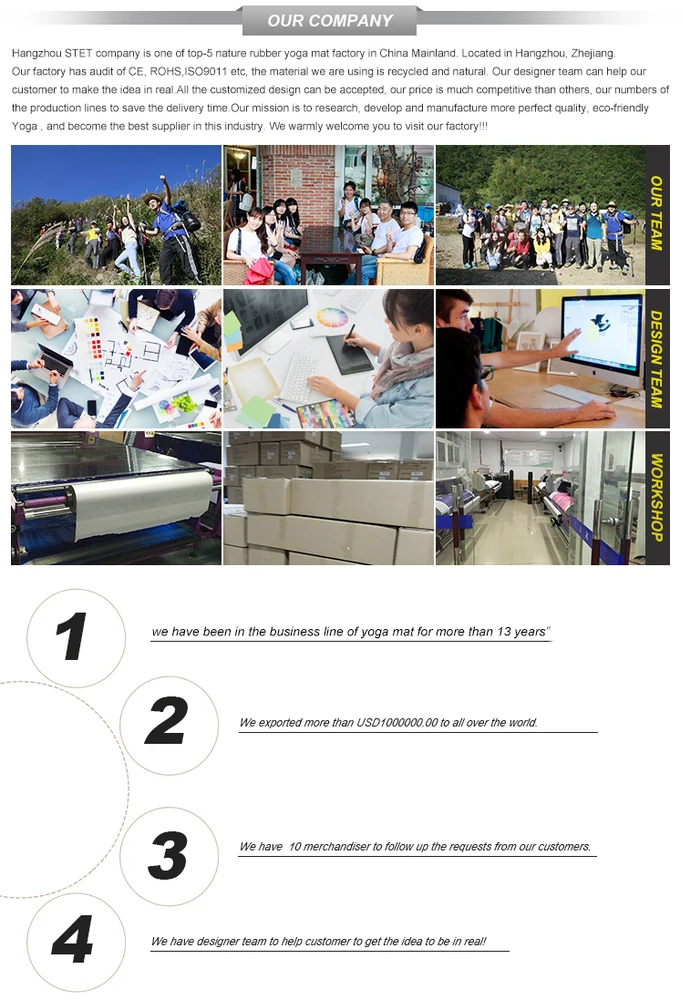 OUR COMPANY

Hangzhou STET company is one of top-5 nature rubber yoga mat factory in China Mainland. Located in Hangzhou, Zhejiang. Our factory has audit of CE, ROHS,ISO9011 etc, the material we are using is recycled and natural. Our designer team can help our customer to make the idea in real.All the customized design can be accepted, our price is much competitive than others, our numbers of the production lines to save the delivery time.Our mission is to research, develop and manufacture more perfect quality, eco-friendly Yoga , and become the best supplier in this industry. We warmly welcome you to visit our factory!!!

OUR TEAM

DESIGN TEAM

WORKSHOP

1

we have been in the business line of yoga mat for more than 13 years"

2

We exported more than USD1000000.00 to all over the world.

3

We have 10 merchandiser to follow up the requests from our customers.

4

We have designer team to help customer to get the idea to be in real!