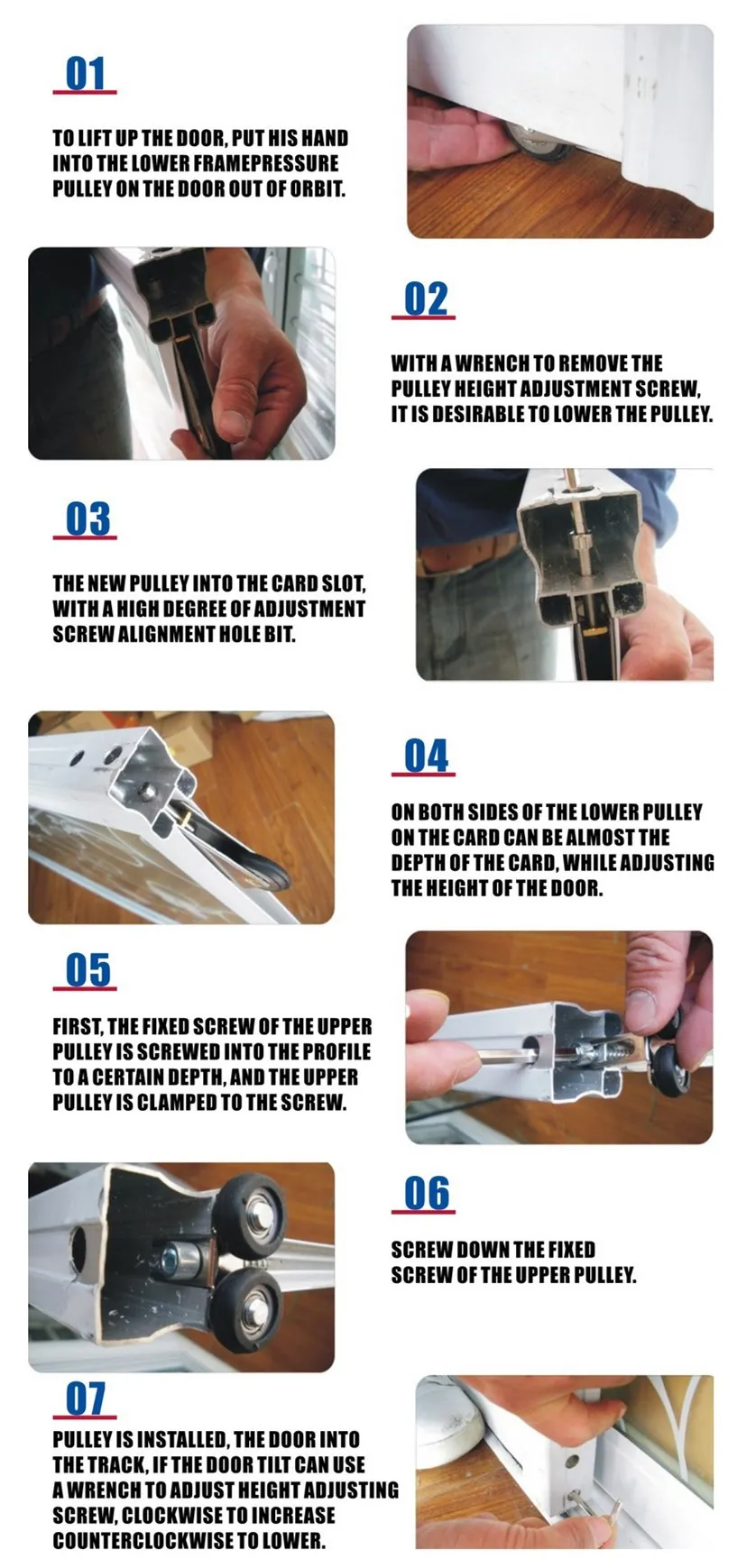 01

TO LIFT UP THE DOOR, PUT HIS HAND INTO THE LOWER FRAMEPRESSURE PULLEY ON THE DOOR OUT OF ORBIT.

02

WITH A WRENCH TO REMOVE THE PULLEY HEIGHT ADJUSTMENT SCREW, IT IS DESIRABLE TO LOWER THE PULLEY.

03

THE NEW PULLEY INTO THE CARD SLOT, WITH A HIGH DEGREE OF ADJUSTMENT SCREW ALIGNMENT HOLE BIT.

04

ON BOTH SIDES OF THE LOWER PULLEY ON THE CARD CAN BE ALMOST THE DEPTH OF THE CARD, WHILE ADJUSTING THE HEIGHT OF THE DOOR.

05

FIRST, THE FIXED SCREW OF THE UPPER PULLEY IS SCREWED INTO THE PROFILE TO A CERTAIN DEPTH, AND THE UPPER PULLEY IS CLAMPED TO THE SCREW.

06

SCREW DOWN THE FIXED SCREW OF THE UPPER PULLEY.

07

PULLEY IS INSTALLED, THE DOOR INTO THE TRACK, IF THE DOOR TILT CAN USE A WRENCH TO ADJUST HEIGHT ADJUSTING SCREW, CLOCKWISE TO INCREASE COUNTERCLOCKWISE TO LOWER.