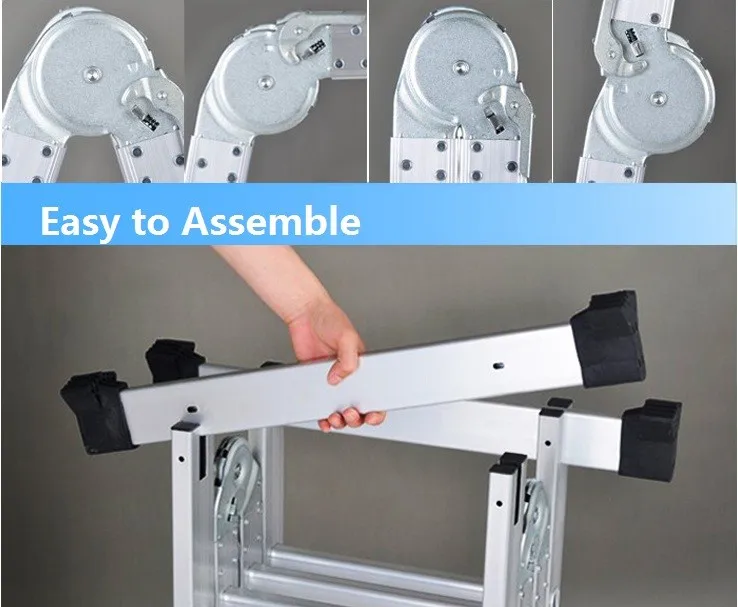 Easy to Assemble