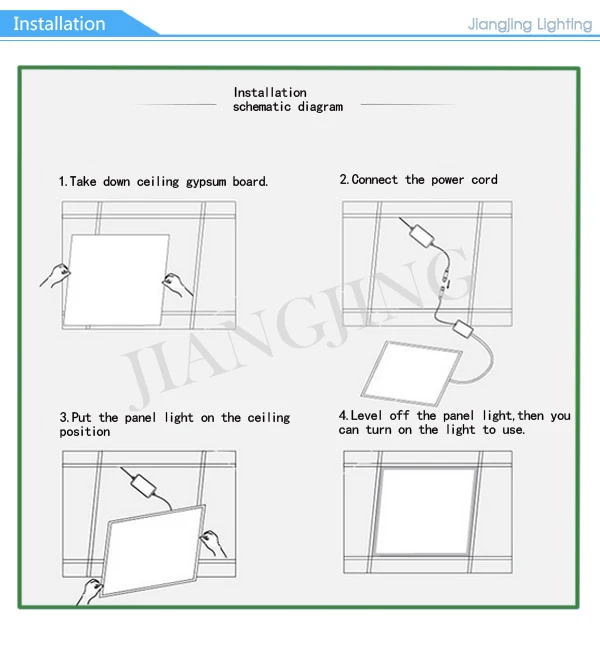 Installation

Jiangjing Lighting

Installation schematic diagram

1.Take down ceiling gypsum board.

2.Connect the power cord

JIANGJING

3.Put the panel light on the ceiling position

4.Level off the panel light,then you can turn on the light to use.