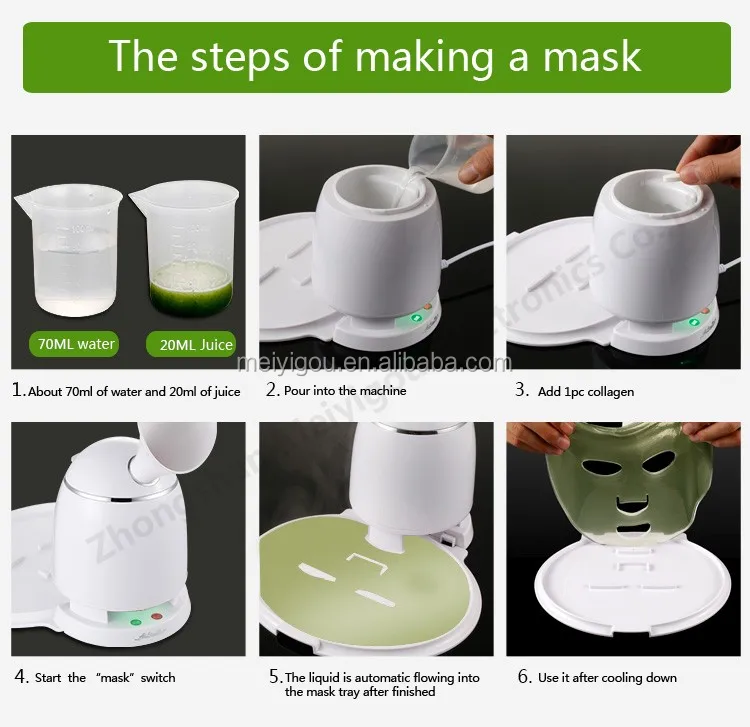 The steps of making a mask

70ML water

20ML Juice

meiyigou.en.alibaba.com

1. About 70ml of water and 20ml of juice

2. Pour into the machine

3. Add 1pc collagen

4. Start the "mask" switch

5. The liquid is automatic flowing into the mask tray after finished

6. Use it after cooling down