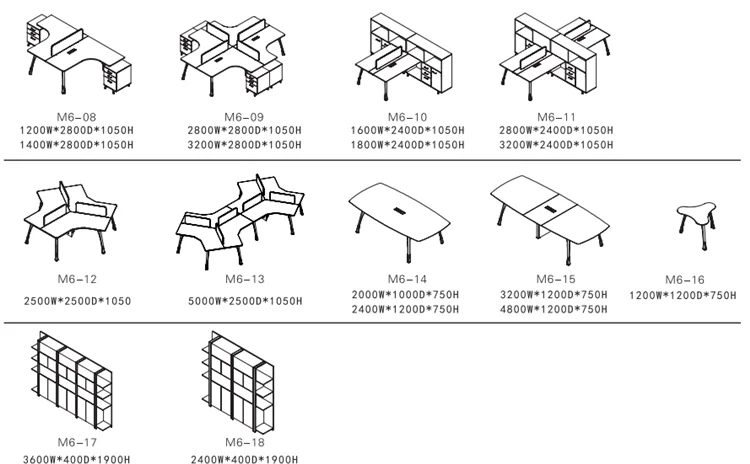 M6-08
1200W*2800D*1050H
1400W*2800D*1050H

M6-09
2800W*2800D*1050H
3200W*2800D*1050H

M6-10
1600W*2400D*1050H
1800W*2400D*1050H

M6-11
2800W*2400D*1050H
3200W*2400D*1050H

M6-12
2500W*2500D*1050

M6-13
5000W*2500D*1050H

M6-14
2000W*1000D*750H
2400W*1200D*750H

M6-15
3200W*1200D*750H
4800W*1200D*750H

M6-16
1200W*1200D*750H

M6-17
3600W*400D*1900H

M6-18
2400W*400D*1900H