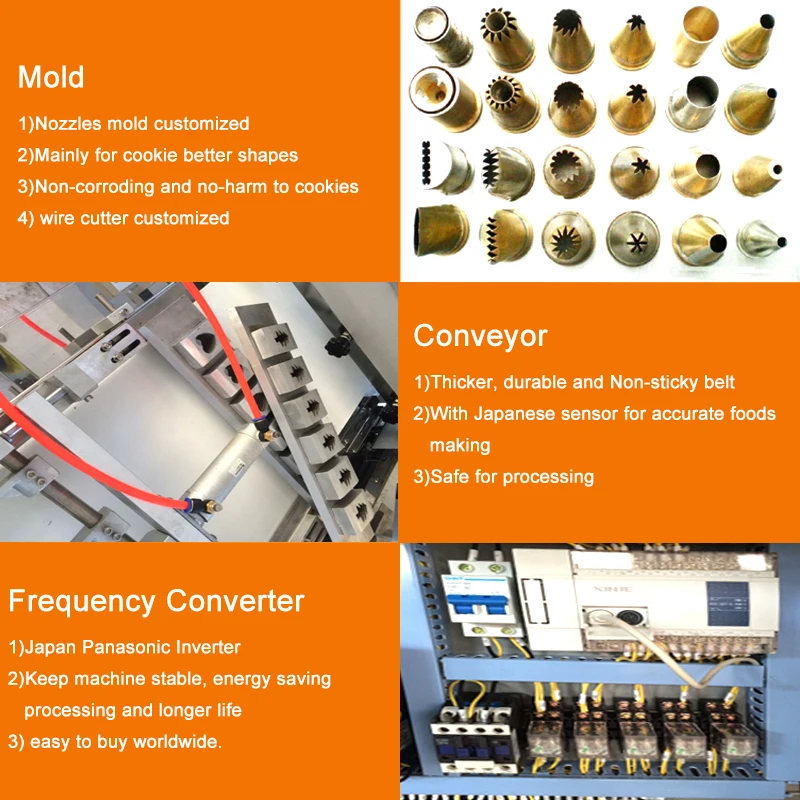 Mold

1)Nozzles mold customized

2)Mainly for cookie better shapes

3)Non-corroding and no-harm to cookies

4) wire cutter customized

Conveyor

1)Thicker, durable and Non-sticky belt

2)With Japanese sensor for accurate foods making

3)Safe for processing

Frequency Converter

1)Japan Panasonic Inverter

2)Keep machine stable, energy saving processing and longer life

3) easy to buy worldwide.

XINJE