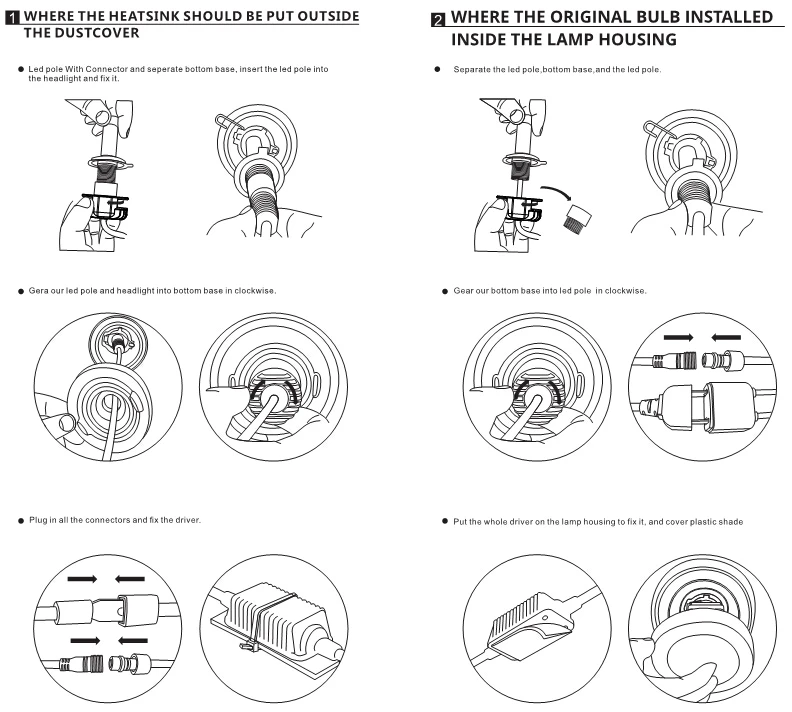 1 WHERE THE HEATSINK SHOULD BE PUT OUTSIDE THE DUSTCOVER

● Led pole With Connector and seperate bottom base, insert the led pole into the headlight and fix it.

● Gera our led pole and headlight into bottom base in clockwise.

● Plug in all the connectors and fix the driver.

2 WHERE THE ORIGINAL BULB INSTALLED INSIDE THE LAMP HOUSING

● Separate the led pole,bottom base,and the led pole.

● Gear our bottom base into led pole in clockwise.

● Put the whole driver on the lamp housing to fix it, and cover plastic shade