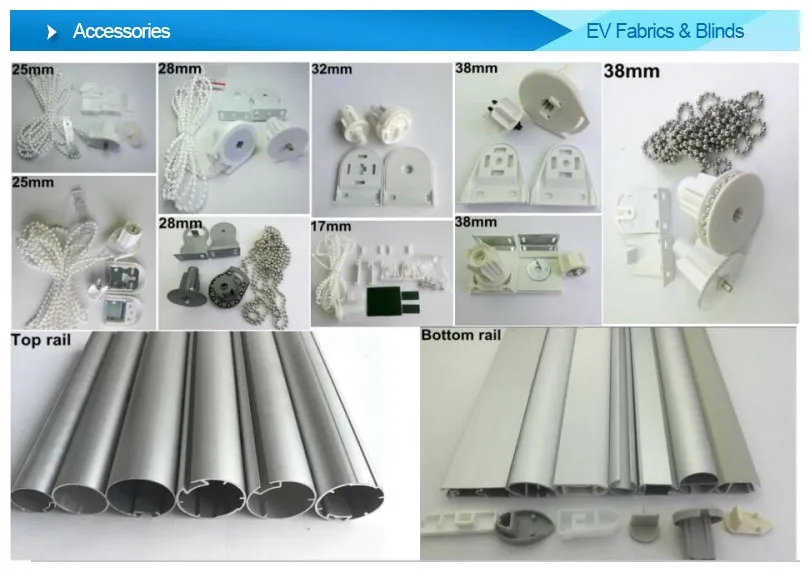 Accessories

EV Fabrics & Blinds

25mm

28mm

32mm

38mm

38mm

25mm

28mm

17mm

38mm

Top rail

Bottom rail