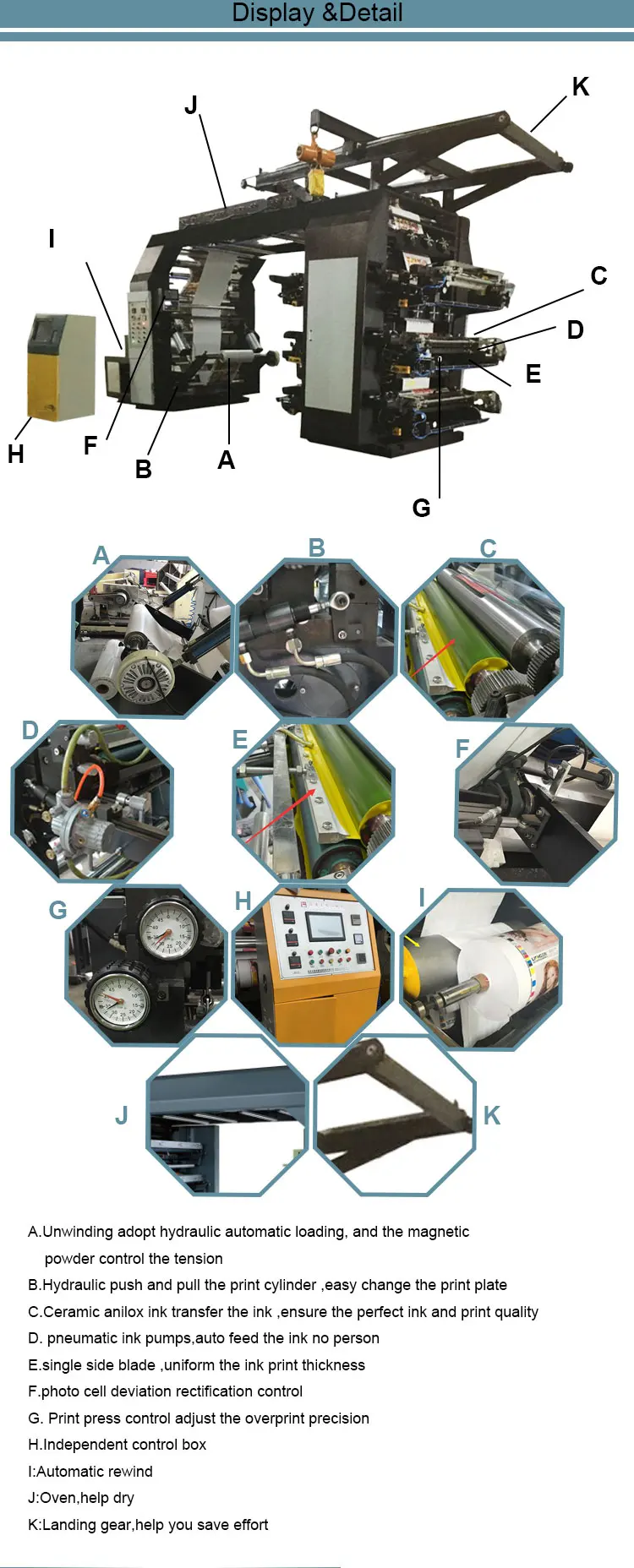 Display &Detail

J
K
I
C
D
E
H
F
B
A
G

A
B
C
D
E
F
G
H
I
J
K

A.Unwinding adopt hydraulic automatic loading, and the magnetic powder control the tension
B.Hydraulic push and pull the print cylinder ,easy change the print plate
C.Ceramic anilox ink transfer the ink ,ensure the perfect ink and print quality
D. pneumatic ink pumps,auto feed the ink no person
E.single side blade ,uniform the ink print thickness
F.photo cell deviation rectification control
G. Print press control adjust the overprint precision
H.Independent control box
I:Automatic rewind
J:Oven,help dry
K:Landing gear,help you save effort