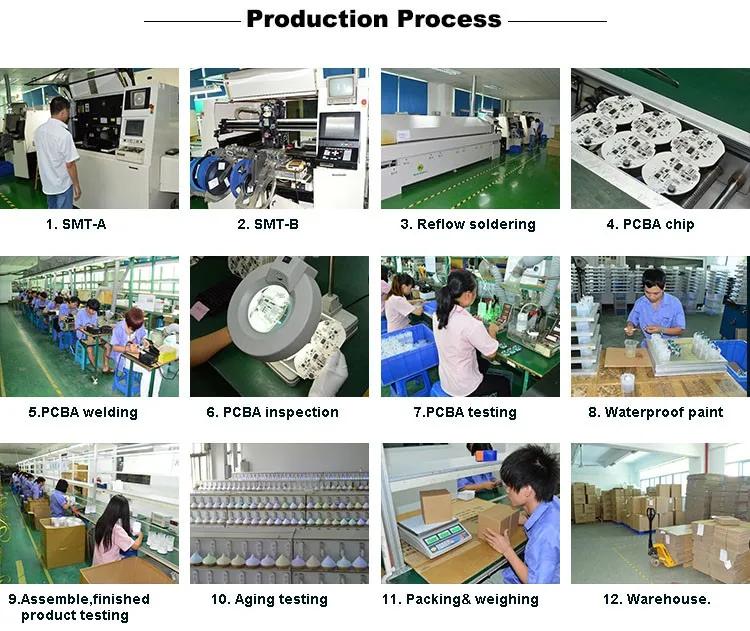 Production Process

1. SMT-A

2. SMT-B

3. Reflow soldering

4. PCBA chip

5.PCBA welding

6. PCBA inspection

7.PCBA testing

8. Waterproof paint

9.Assemble,finished product testing

10. Aging testing

11. Packing& weighing

12. Warehouse.