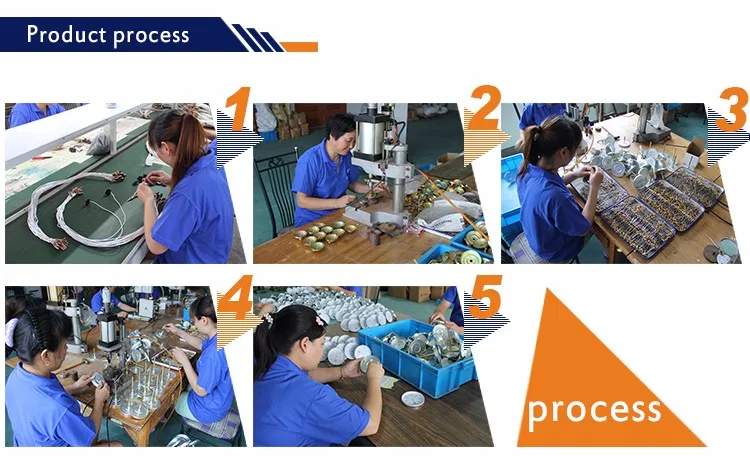 Product process

1

2

3

4

5

process