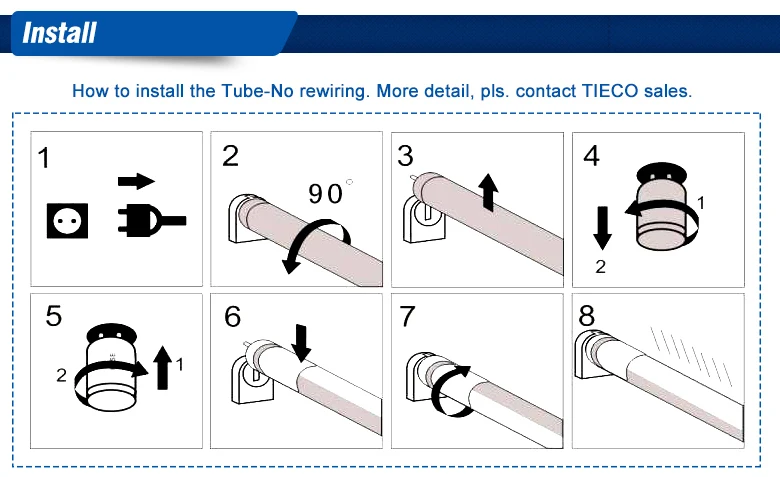 Install

How to install the Tube-No rewiring. More detail, pls. contact TIECO sales.

1

2
90°

3

4
1
2

5
2
1

6

7

8