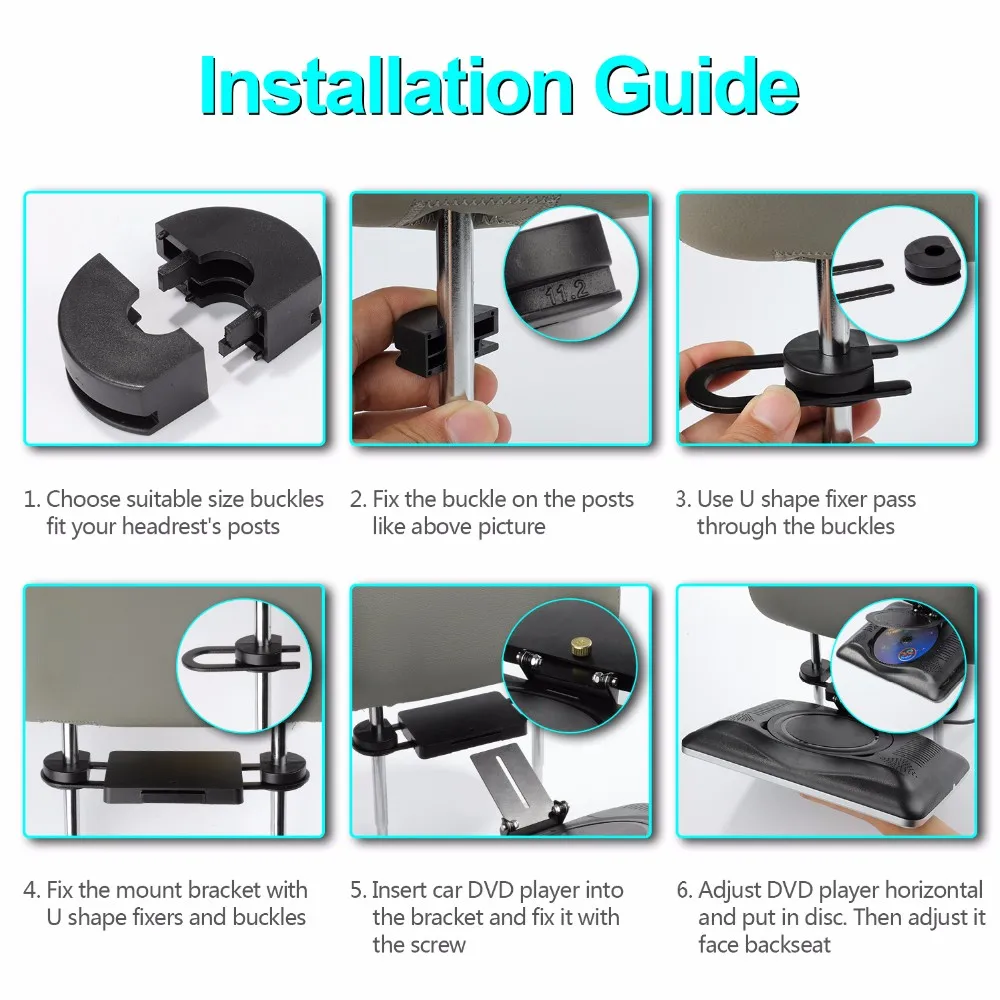 Installation Guide

11.2

1. Choose suitable size buckles fit your headrest's posts

2. Fix the buckle on the posts like above picture

3. Use U shape fixer pass through the buckles

4. Fix the mount bracket with U shape fixers and buckles

5. Insert car DVD player into the bracket and fix it with the screw

6. Adjust DVD player horizontal and put in disc. Then adjust it face backseat