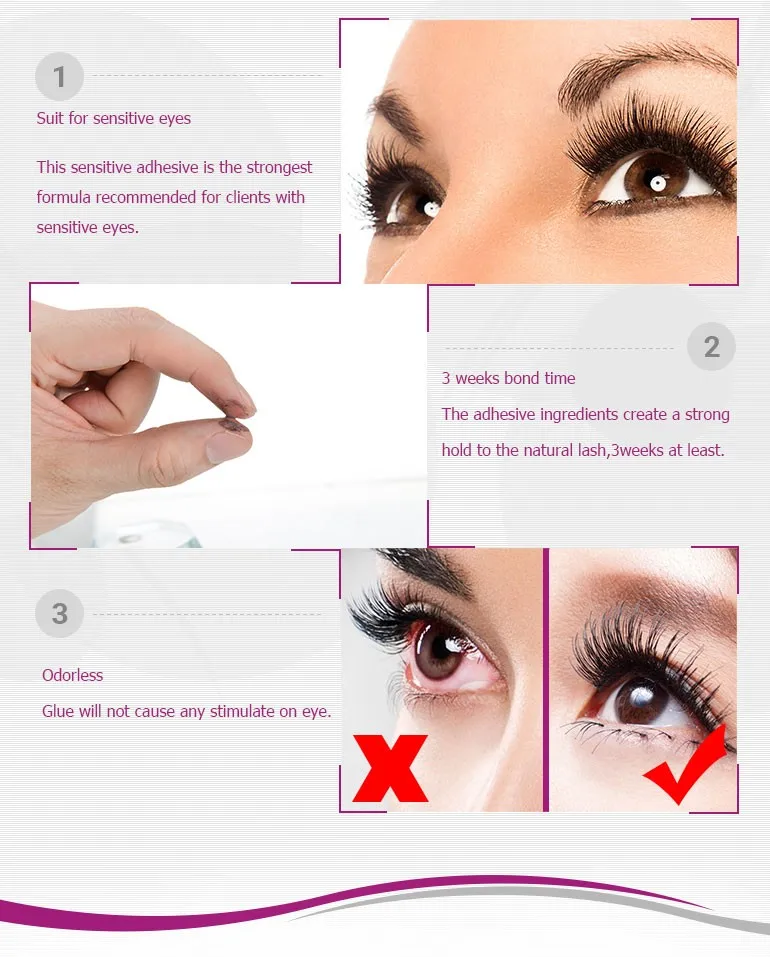 1

Suit for sensitive eyes

This sensitive adhesive is the strongest formula recommended for clients with sensitive eyes.

2

3 weeks bond time

The adhesive ingredients create a strong hold to the natural lash,3weeks at least.

3

Odorless

Glue will not cause any stimulate on eye.