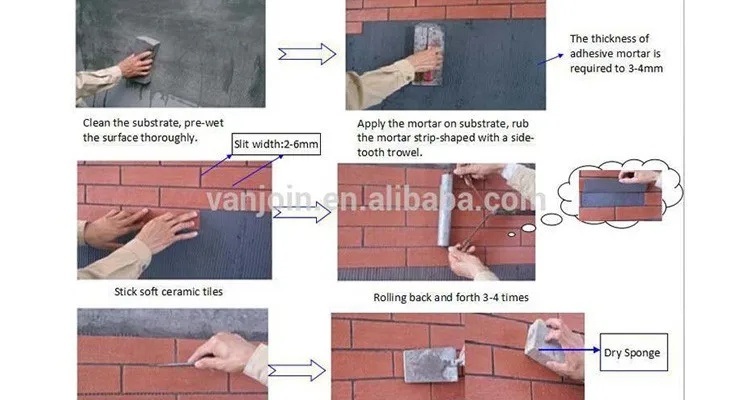 The thickness of adhesive mortar is required to 3-4mm

Clean the substrate, pre-wet the surface thoroughly.

Apply the mortar on substrate, rub the mortar strip-shaped with a side-tooth trowel.

Slit width:2-6mm

vanjoin.en.alibaba.com

Stick soft ceramic tiles

Rolling back and forth 3-4 times

Dry Sponge