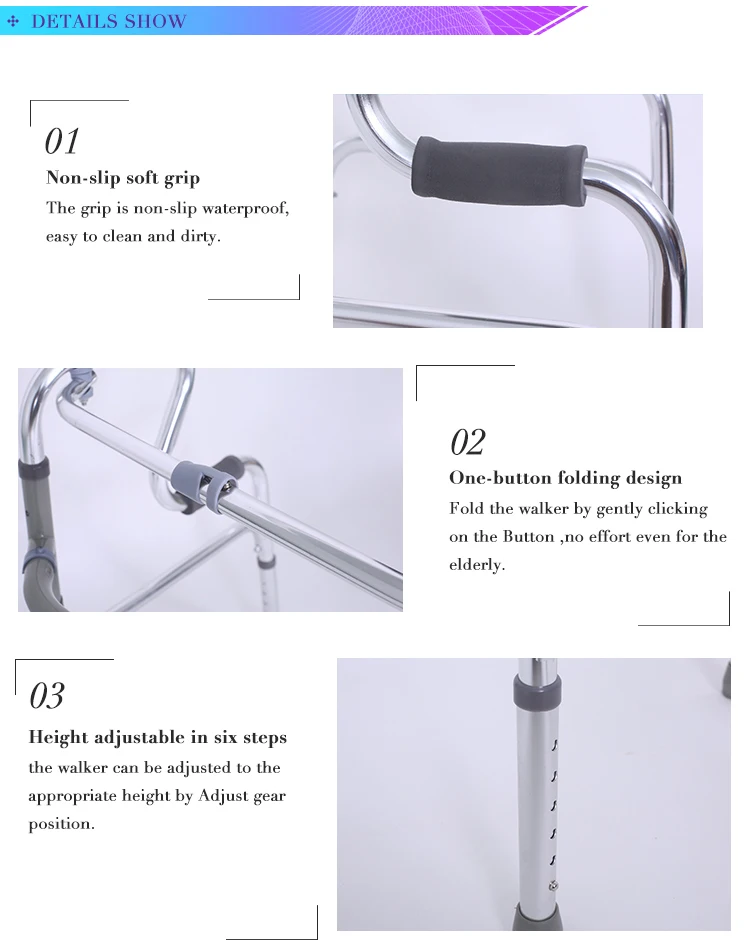 DETAILS SHOW

01

Non-slip soft grip

The grip is non-slip waterproof, easy to clean and dirty.

02

One-button folding design

Fold the walker by gently clicking on the Button ,no effort even for the elderly.

03

Height adjustable in six steps

the walker can be adjusted to the appropriate height by Adjust gear position.