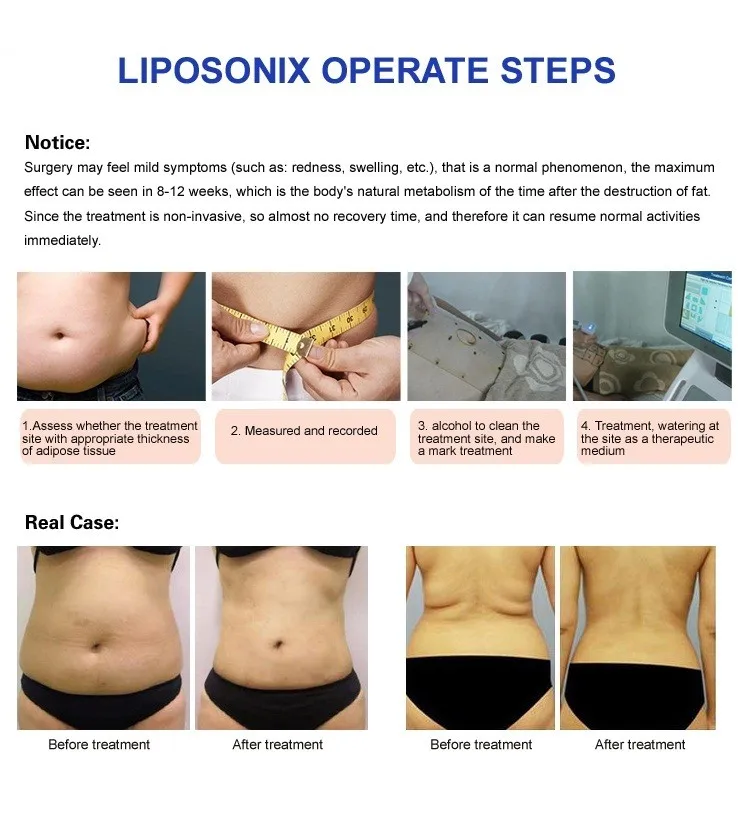 LIPOSONIX OPERATE STEPS

Notice:
Surgery may feel mild symptoms (such as: redness, swelling, etc.), that is a normal phenomenon, the maximum effect can be seen in 8-12 weeks, which is the body's natural metabolism of the time after the destruction of fat. Since the treatment is non-invasive, so almost no recovery time, and therefore it can resume normal activities immediately.

1.Assess whether the treatment site with appropriate thickness of adipose tissue

2. Measured and recorded

3. alcohol to clean the treatment site, and make a mark treatment

4. Treatment, watering at the site as a therapeutic medium

Real Case:

Before treatment

After treatment

Before treatment

After treatment