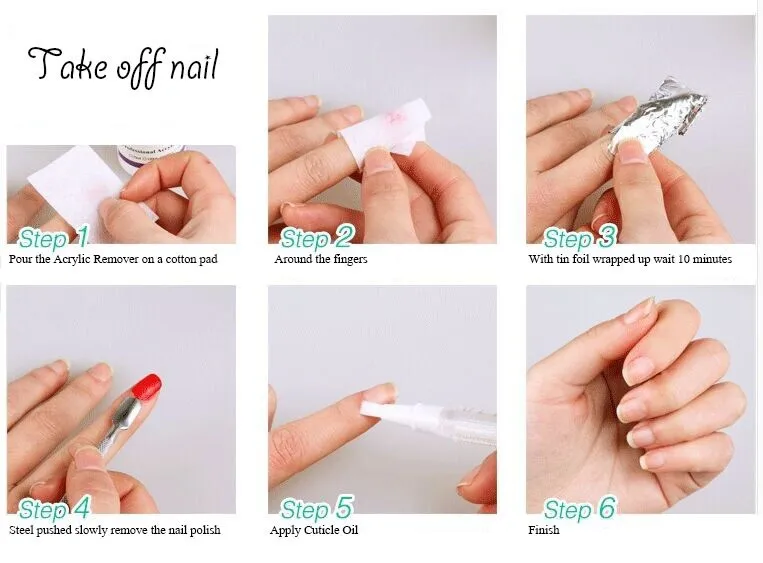 Take off nail

Step 1
Pour the Acrylic Remover on a cotton pad

Step 2
Around the fingers

Step 3
With tin foil wrapped up wait 10 minutes

Step 4
Steel pushed slowly remove the nail polish

Step 5
Apply Cuticle Oil

Step 6
Finish