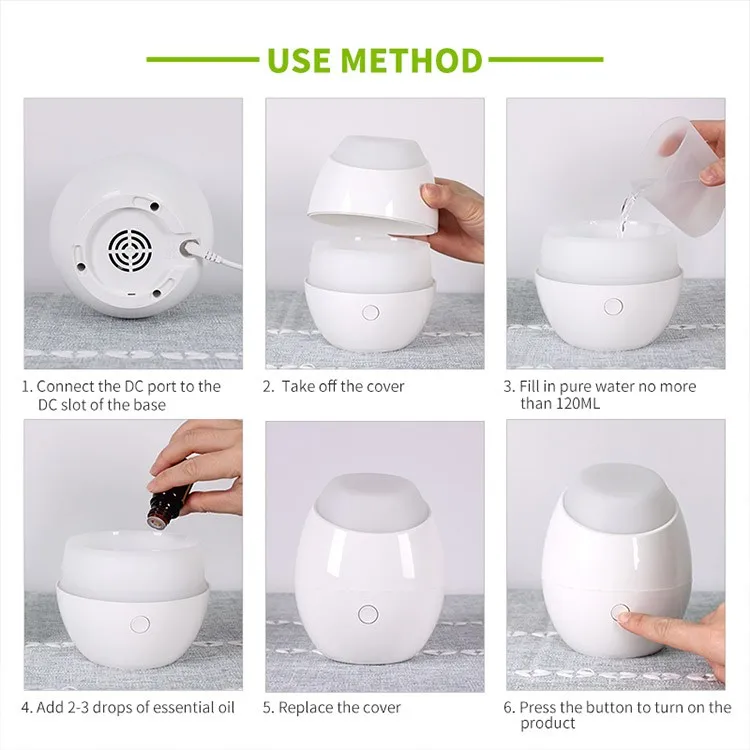 USE METHOD

1. Connect the DC port to the DC slot of the base

2. Take off the cover

3. Fill in pure water no more than 120ML

4. Add 2-3 drops of essential oil

5. Replace the cover

6. Press the button to turn on the product