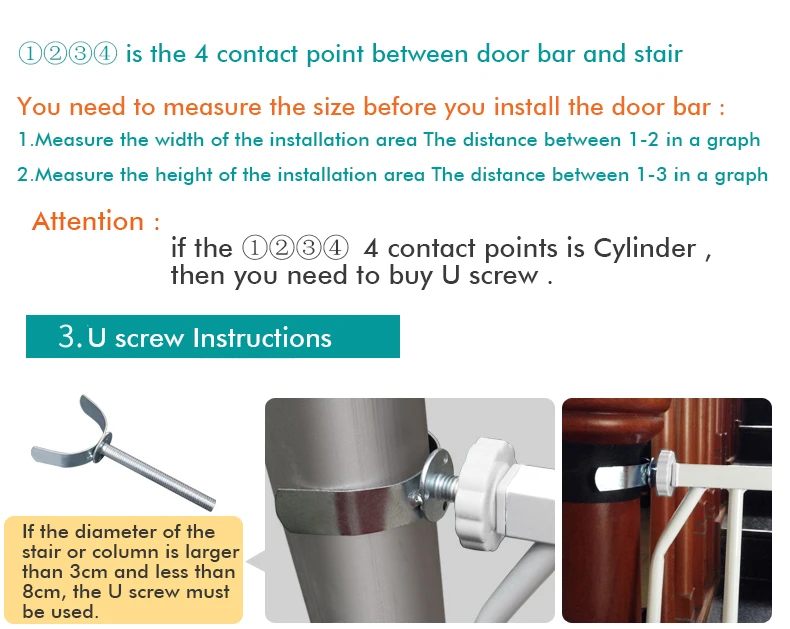 ①②③④ is the 4 contact point between door bar and stair

You need to measure the size before you install the door bar :

1.Measure the width of the installation area The distance between 1-2 in a graph

2.Measure the height of the installation area The distance between 1-3 in a graph

Attention :

if the ①②③④ 4 contact points is Cylinder , then you need to buy U screw .

3. U screw Instructions

If the diameter of the stair or column is larger than 3cm and less than 8cm, the U screw must be used.