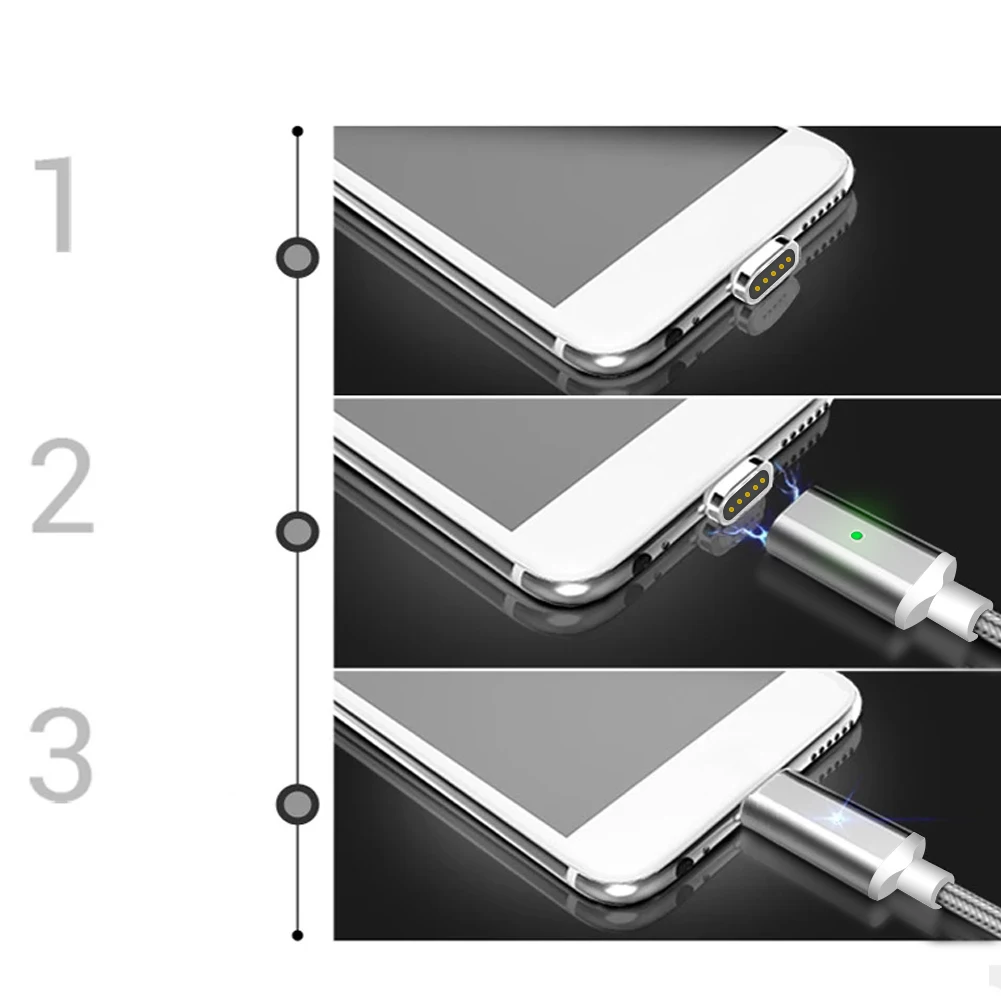 1

2

3