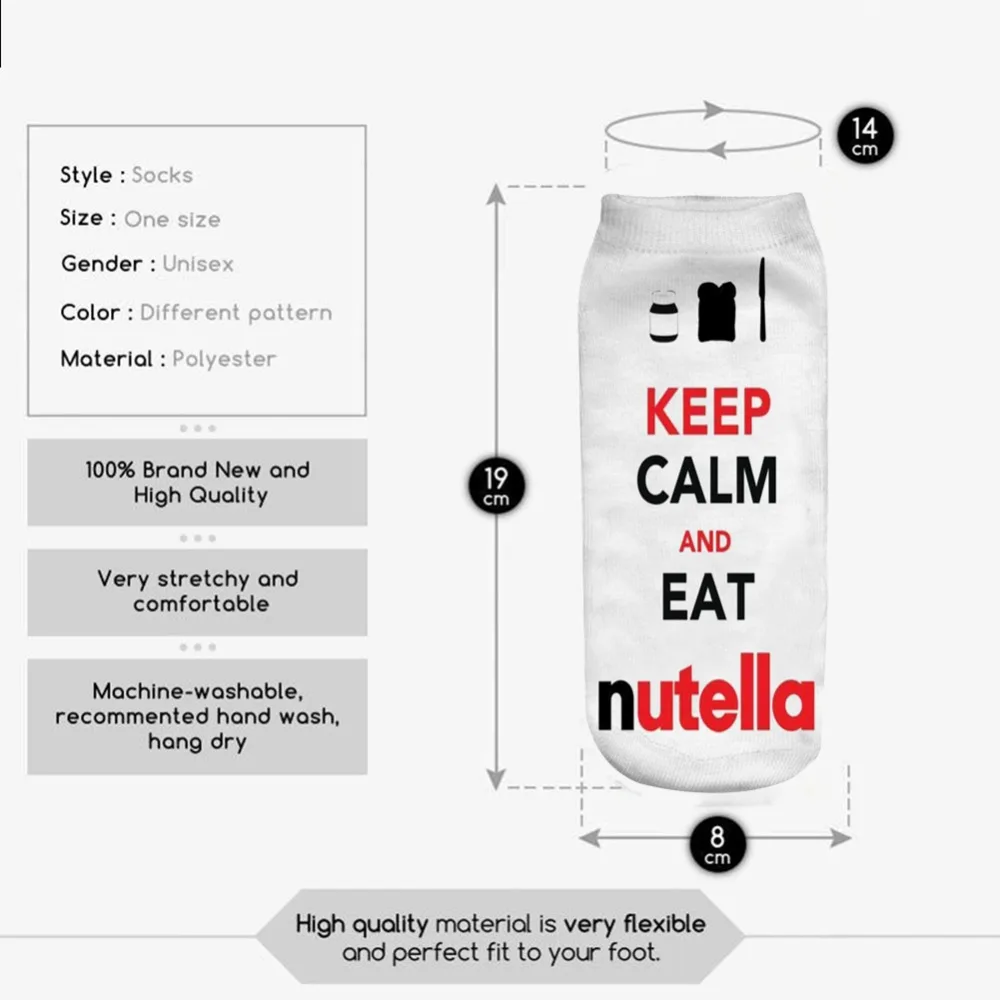 Style : Socks
Size : One size
Gender : Unisex
Color : Different pattern
Material : Polyester

100% Brand New and High Quality

Very stretchy and comfortable

Machine-washable, recommented hand wash, hang dry

14 cm

19 cm

KEEP CALM AND EAT nutella

8 cm

High quality material is very flexible and perfect fit to your foot.