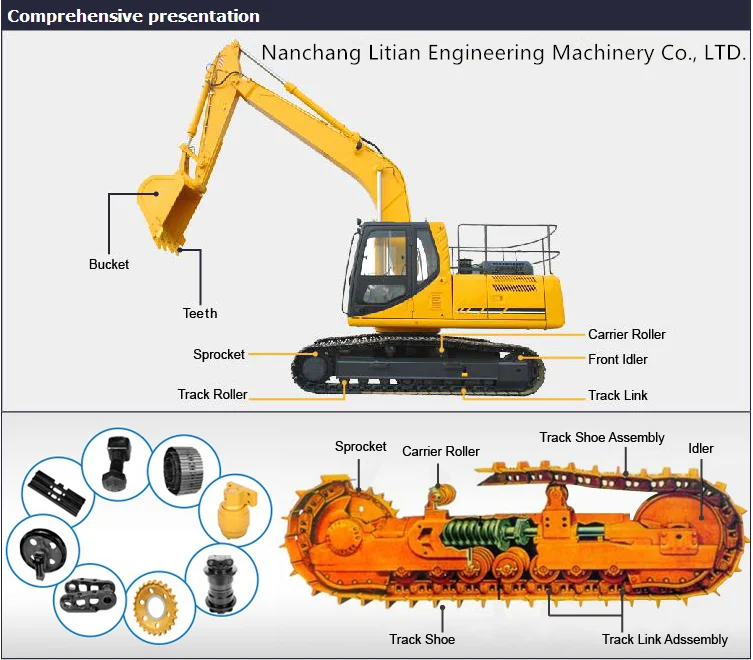 Comprehensive presentation

Nanchang Litian Engineering Machinery Co., LTD.

Bucket

Teeth

Sprocket

Track Roller

Carrier Roller

Front Idler

Track Link

Sprocket

Carrier Roller

Track Shoe Assembly

Idler

Track Shoe

Track Link Adssembly