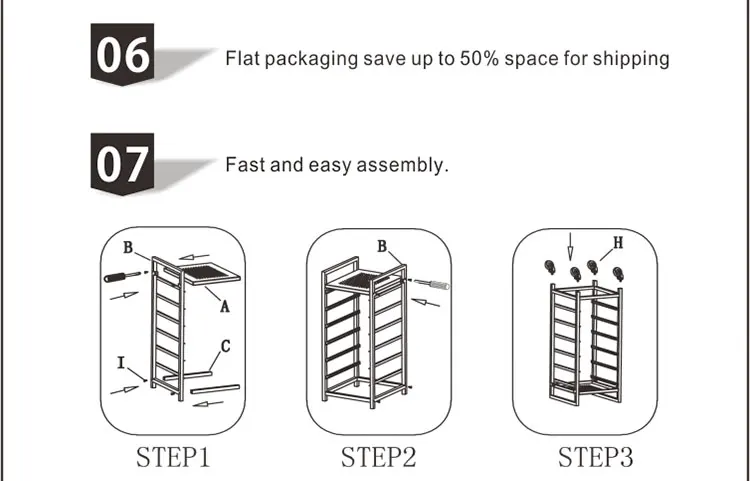 06 Flat packaging save up to 50% space for shipping

07 Fast and easy assembly.

B
A
C
I
STEP1

B
STEP2

H
STEP3