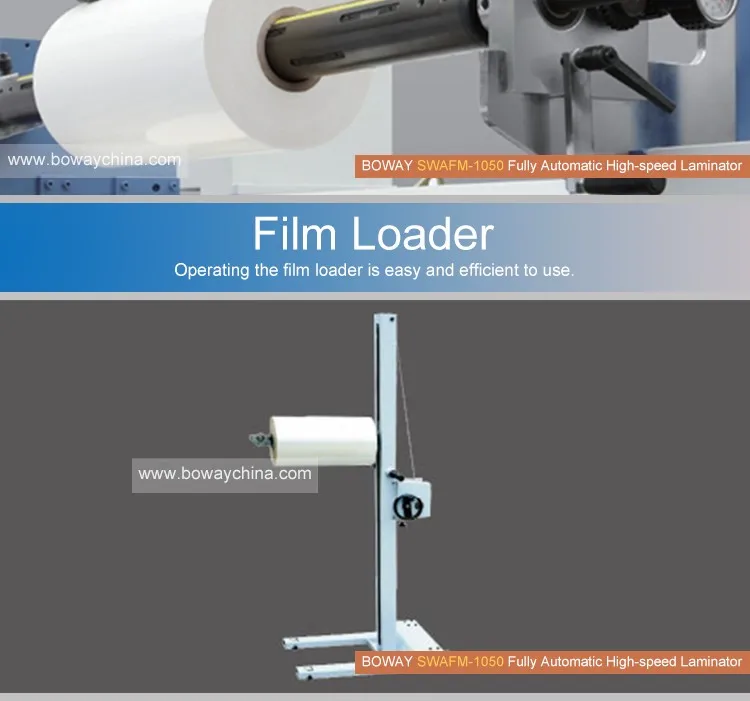 www.bowaychina.com

BOWAY SWAFM-1050 Fully Automatic High-speed Laminator

Film Loader

Operating the film loader is easy and efficient to use.

www.bowaychina.com

BOWAY SWAFM-1050 Fully Automatic High-speed Laminator