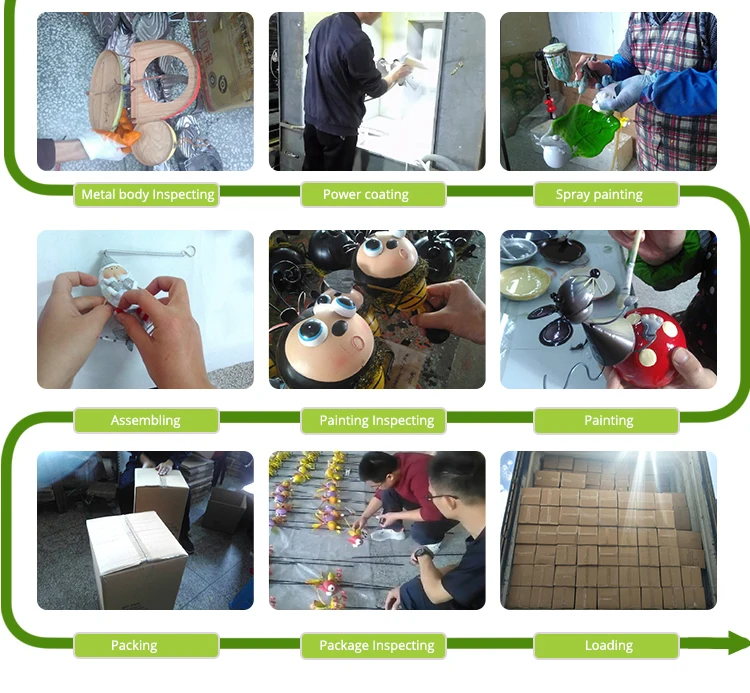 Metal body Inspecting
Power coating
Spray painting

Assembling
Painting Inspecting
Painting

Packing
Package Inspecting
Loading