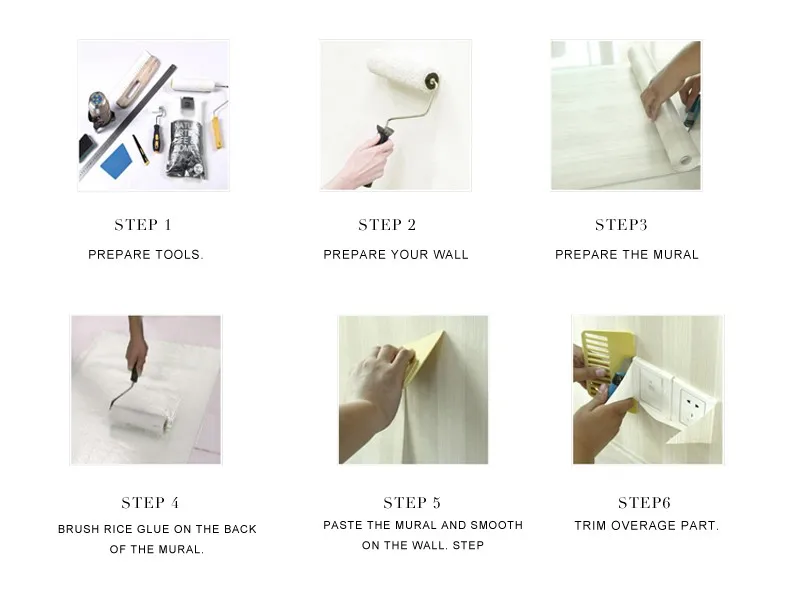 STEP 1
PREPARE TOOLS.

STEP 2
PREPARE YOUR WALL

STEP3
PREPARE THE MURAL

STEP 4
BRUSH RICE GLUE ON THE BACK OF THE MURAL.

STEP 5
PASTE THE MURAL AND SMOOTH ON THE WALL. STEP

STEP6
TRIM OVERAGE PART.