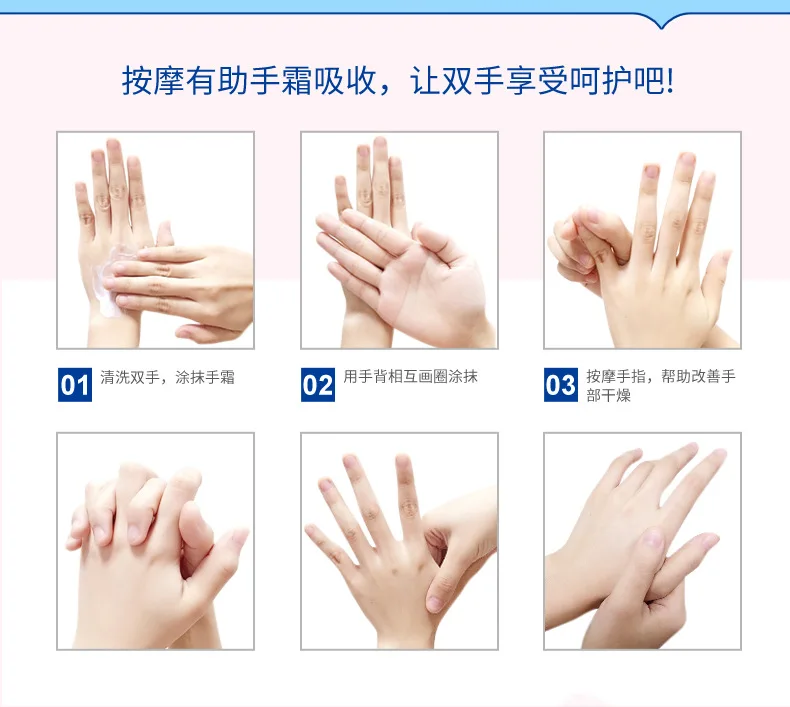 按摩有助手霜吸收，让双手享受呵护吧！

01 清洗双手，涂抹手霜

02 用手背相互画圈涂抹

03 按摩手指，帮助改善手部干燥