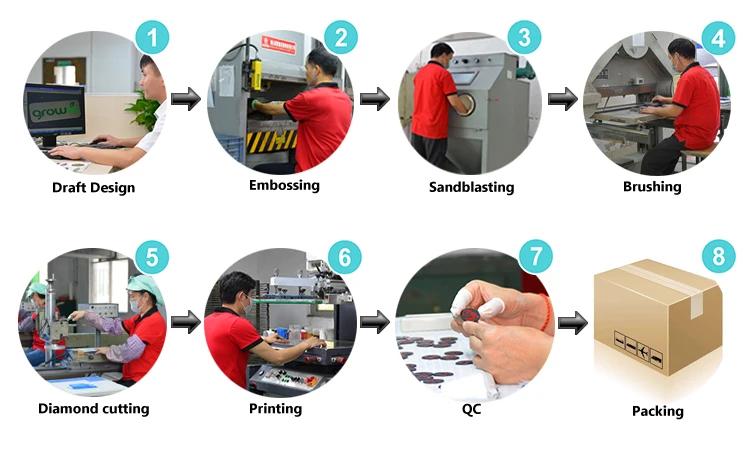 1
grow
Draft Design

2
Embossing

3
Sandblasting

4
Brushing

5
Diamond cutting

6
Printing

7
QC

8
Packing