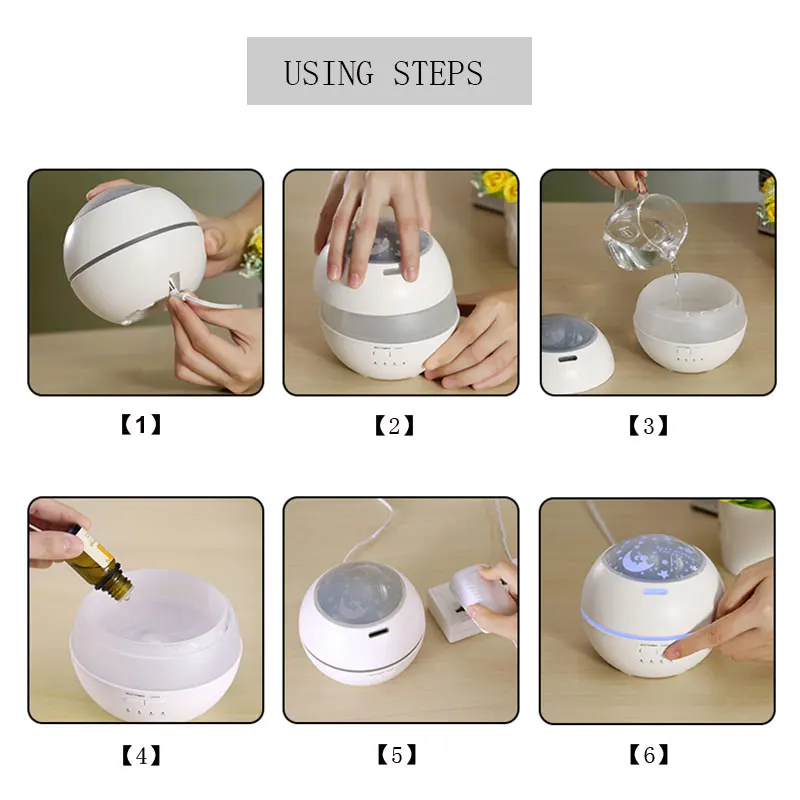 USING STEPS

【1】

【2】

【3】

【4】

【5】

【6】