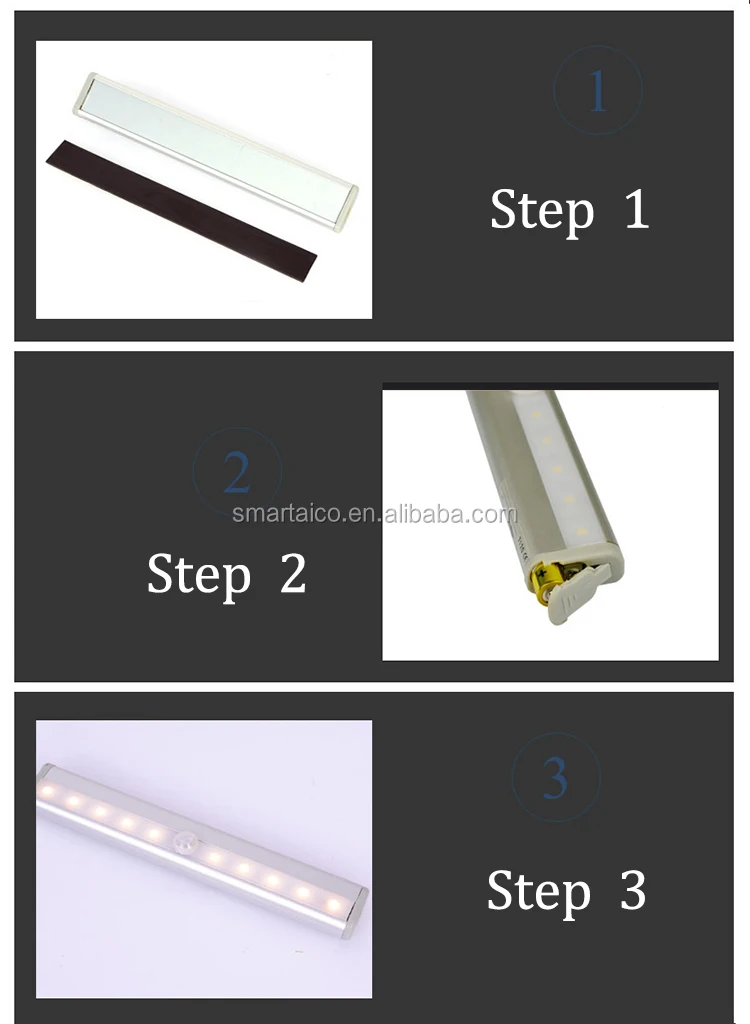 1

Step 1

2

smartaico.en.alibaba.com

Step 2

3

Step 3