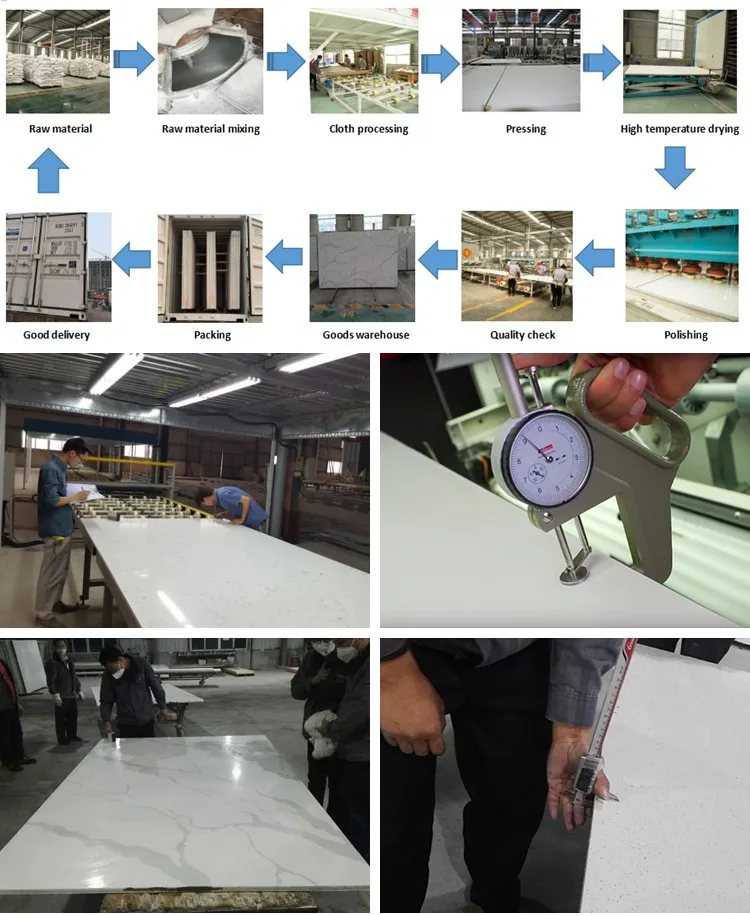 Raw material

Raw material mixing

Cloth processing

Pressing

High temperature drying

Polishing

Quality check

Goods warehouse

Packing

Good delivery