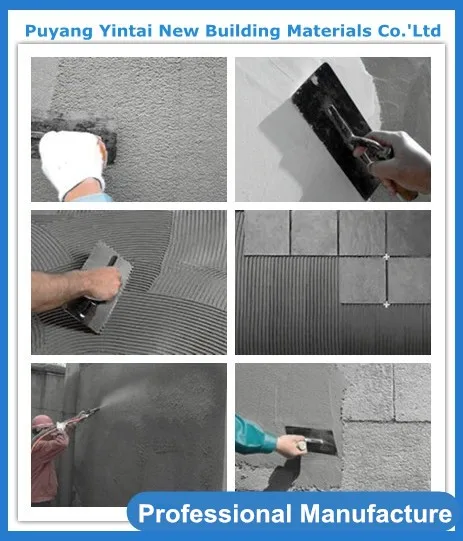 Puyang Yintai New Building Materials Co.'Ltd

Professional Manufacture