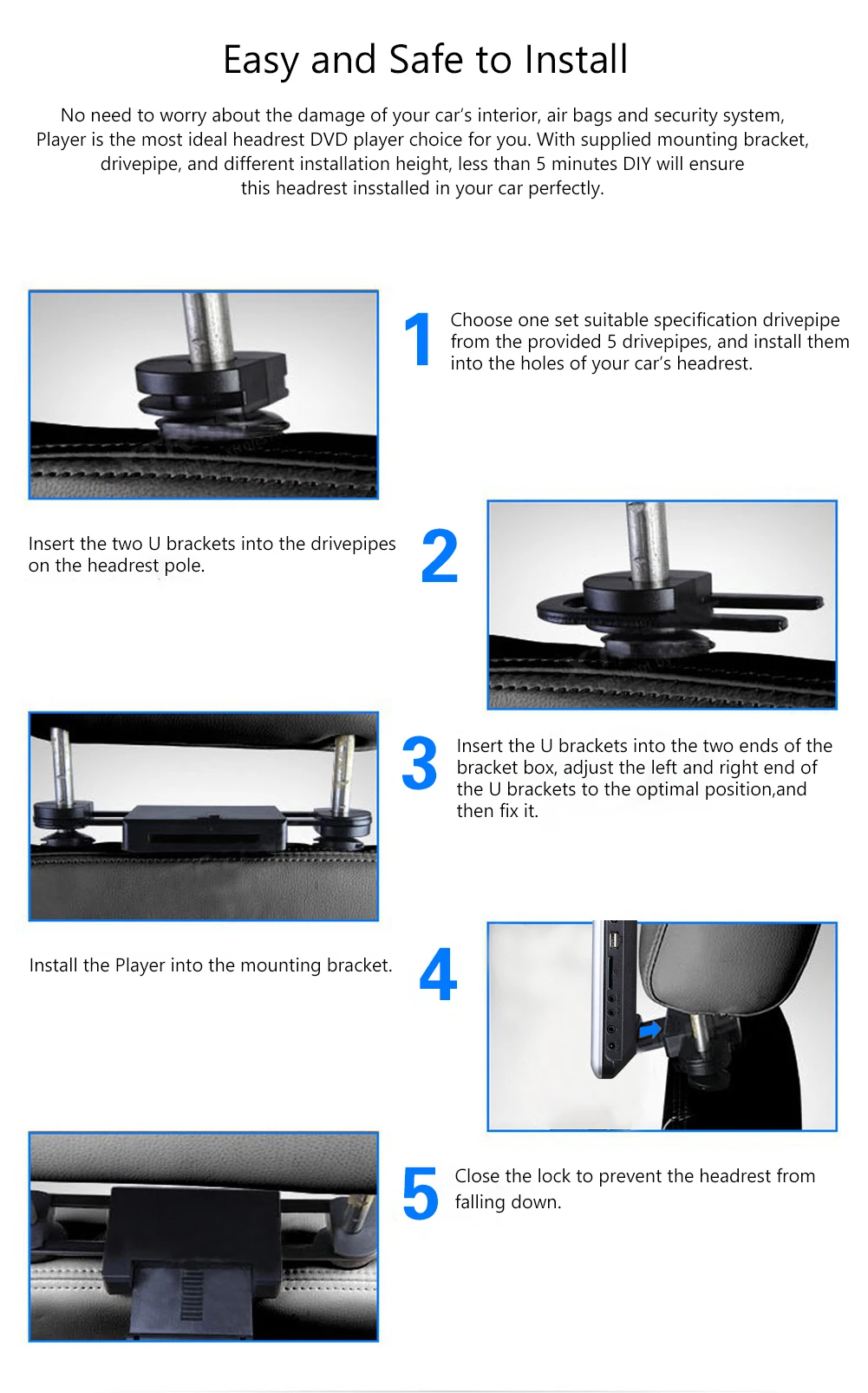 Easy and Safe to Install

No need to worry about the damage of your car's interior, air bags and security system, Player is the most ideal headrest DVD player choice for you. With supplied mounting bracket, drivepipe, and different installation height, less than 5 minutes DIY will ensure this headrest insstalled in your car perfectly.

1

Choose one set suitable specification drivepipe from the provided 5 drivepipes, and install them into the holes of your car's headrest.

Insert the two U brackets into the drivepipes on the headrest pole.

2

3

Insert the U brackets into the two ends of the bracket box, adjust the left and right end of the U brackets to the optimal position,and then fix it.

Install the Player into the mounting bracket.

4

5

Close the lock to prevent the headrest from falling down.