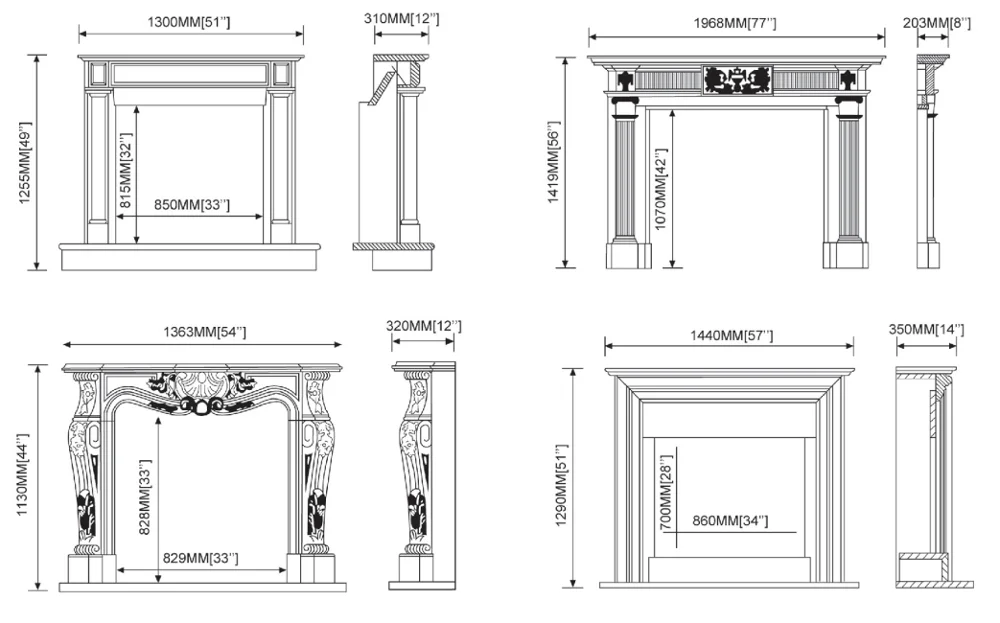 1300MM[51'']
310MM[12'']
1255MM[49'']
815MM[32'']
850MM[33'']

1968MM[77'']
203MM[8'']
1419MM[56'']
1070MM[42'']

1363MM[54'']
320MM[12'']
1130MM[44'']
828MM[33'']
829MM[33'']

1440MM[57'']
350MM[14'']
1290MM[51'']
700MM[28'']
860MM[34'']