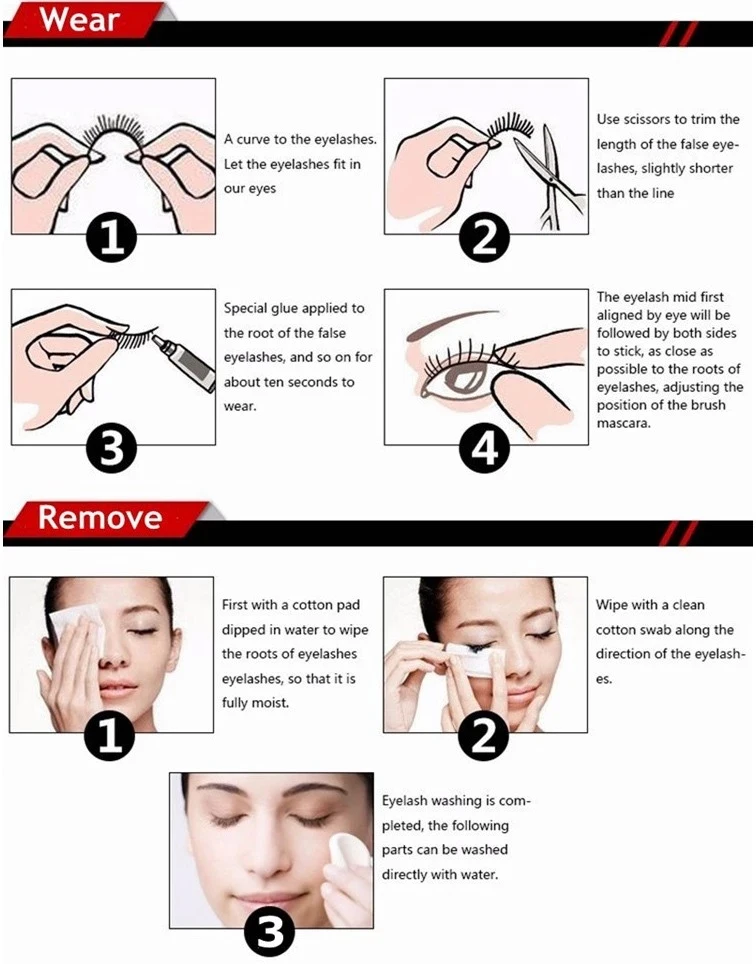 Wear

1

A curve to the eyelashes. Let the eyelashes fit in our eyes

2

Use scissors to trim the length of the false eyelashes, slightly shorter than the line

3

Special glue applied to the root of the false eyelashes, and so on for about ten seconds to wear.

4

The eyelash mid first aligned by eye will be followed by both sides to stick, as close as possible to the roots of eyelashes, adjusting the position of the brush mascara.

Remove

1

First with a cotton pad dipped in water to wipe the roots of eyelashes eyelashes, so that it is fully moist.

2

Wipe with a clean cotton swab along the direction of the eyelashes.

3

Eyelash washing is completed, the following parts can be washed directly with water.