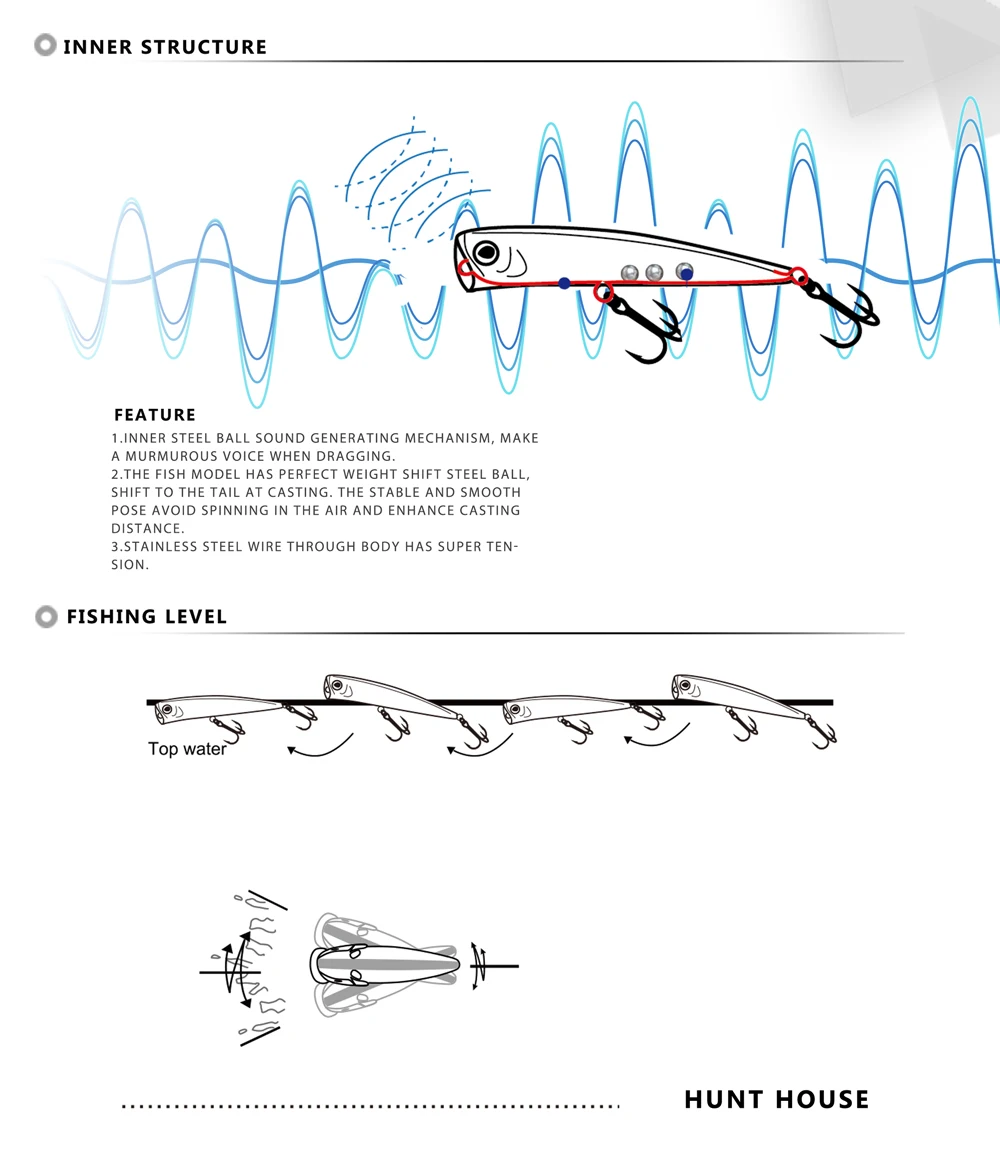 INNER STRUCTURE

FEATURE

1.INNER STEEL BALL SOUND GENERATING MECHANISM, MAKE A MURMUROUS VOICE WHEN DRAGGING.
2.THE FISH MODEL HAS PERFECT WEIGHT SHIFT STEEL BALL, SHIFT TO THE TAIL AT CASTING. THE STABLE AND SMOOTH POSE AVOID SPINNING IN THE AIR AND ENHANCE CASTING DISTANCE.
3.STAINLESS STEEL WIRE THROUGH BODY HAS SUPER TENSION.

FISHING LEVEL

Top water

HUNT HOUSE