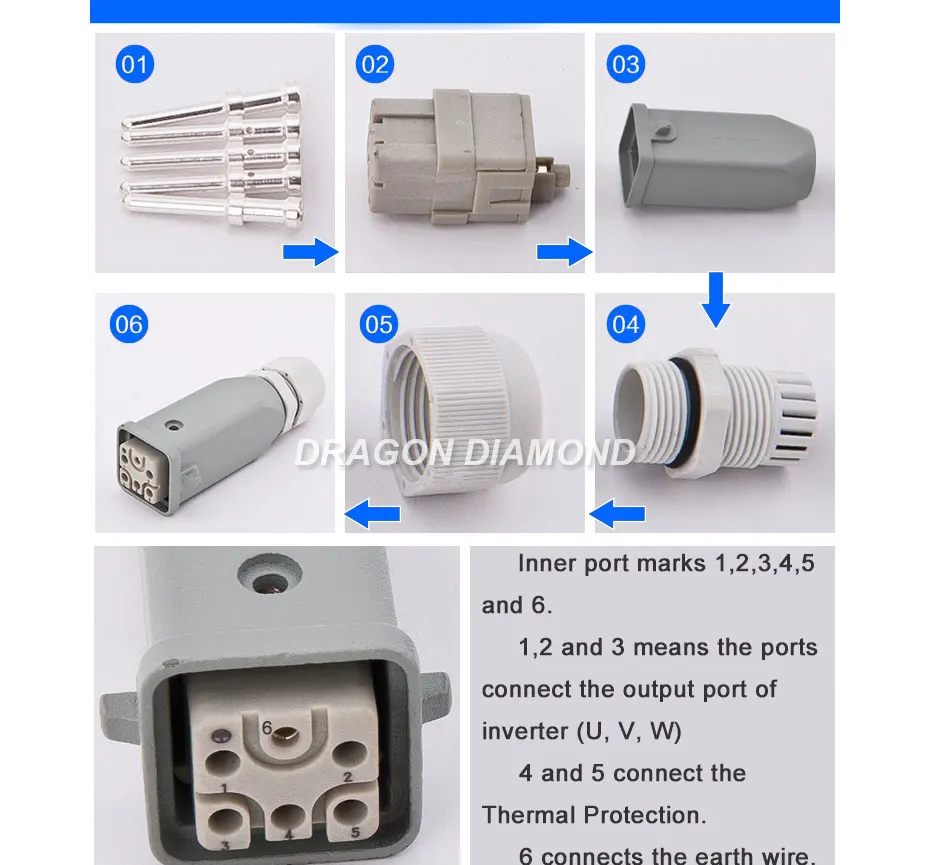 01

02

03

06

05

04

DRAGON DIAMOND

6

1

2

3

4

5

Inner port marks 1,2,3,4,5 and 6.

1,2 and 3 means the ports connect the output port of inverter (U, V, W)

4 and 5 connect the Thermal Protection.

6 connects the earth wire.