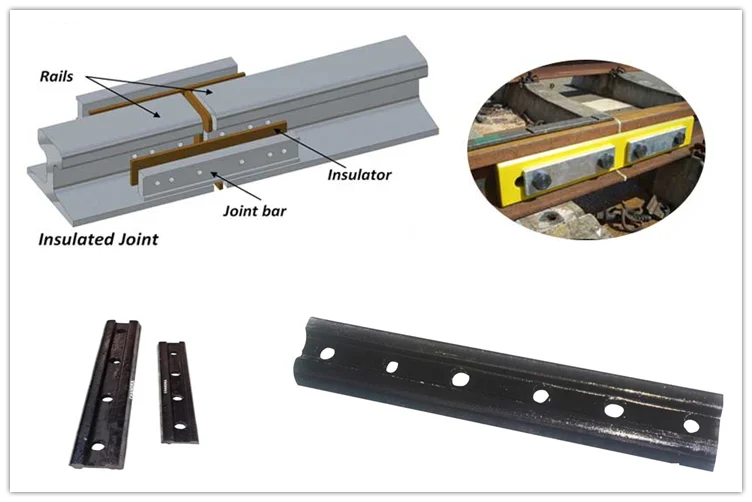 Rails

Insulator

Joint bar

Insulated Joint