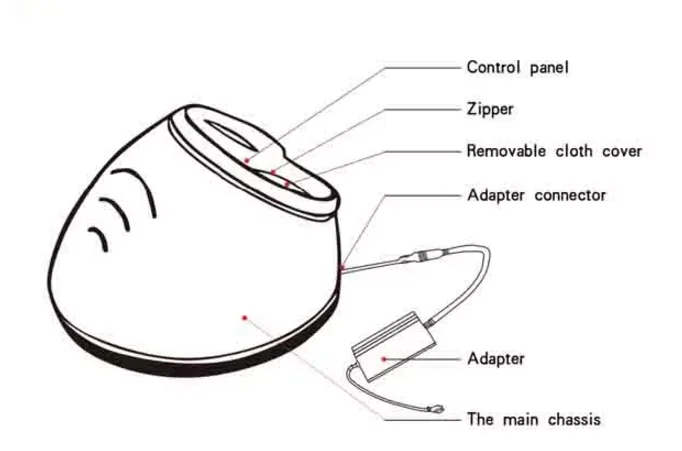 Control panel
Zipper
Removable cloth cover
Adapter connector
Adapter
The main chassis