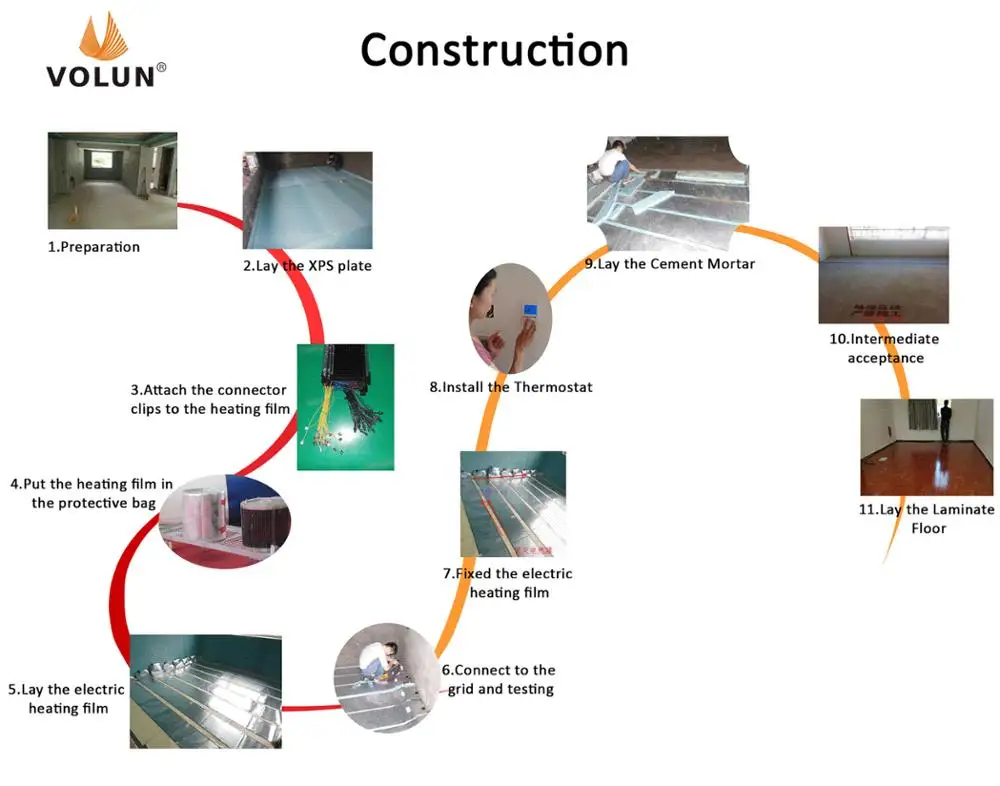 VOLUN®

Construction

1.Preparation

2.Lay the XPS plate

3.Attach the connector clips to the heating film

4.Put the heating film in the protective bag

5.Lay the electric heating film

6.Connect to the grid and testing

7.Fixed the electric heating film

8.Install the Thermostat

9.Lay the Cement Mortar

10.Intermediate acceptance

11.Lay the Laminate Floor