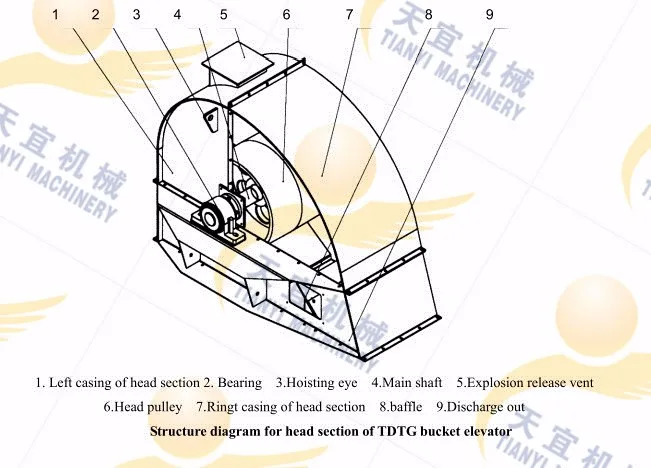 1 2 3 4 5 6 7 8 9

天宜机械 TIANYI MACHINERY

天宜机械 TIANYI MACHINERY

天宜机械 TIANYI MACHINERY

1. Left casing of head section 2. Bearing 3.Hoisting eye 4.Main shaft 5.Explosion release vent 6.Head pulley 7.Ringt casing of head section 8.baffle 9.Discharge out

Structure diagram for head section of TDTG bucket elevator

天宜机 TIANYI