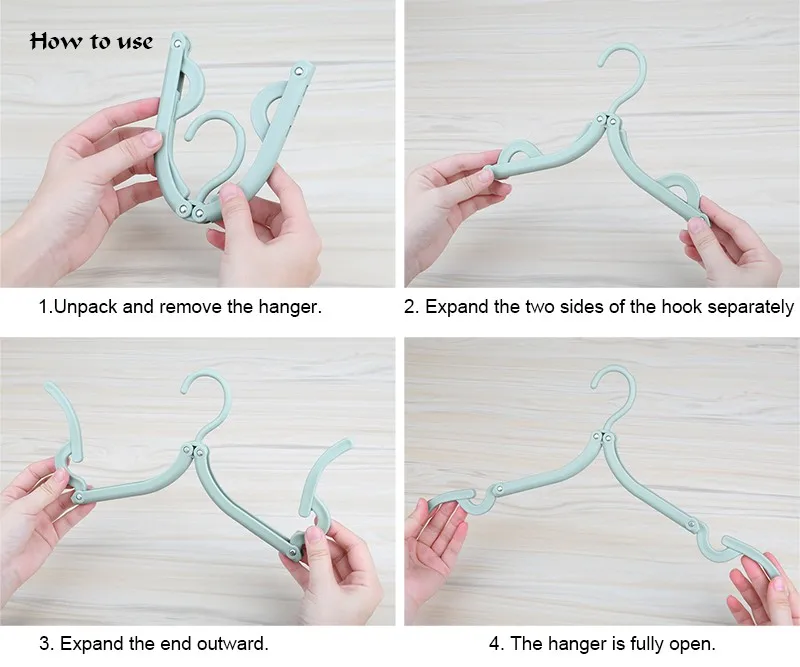 How to use

1.Unpack and remove the hanger.

2. Expand the two sides of the hook separately

3. Expand the end outward.

4. The hanger is fully open.