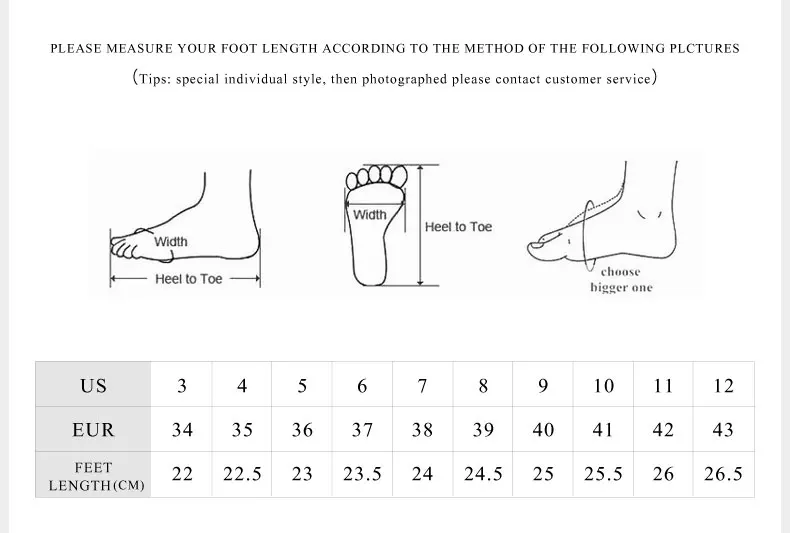 PLEASE MEASURE YOUR FOOT LENGTH ACCORDING TO THE METHOD OF THE FOLLOWING PLCTURES

(Tips: special individual style, then photographed please contact customer service)

Width

Heel to Toe

Width

Heel to Toe

choose bigger one

| US | 3 | 4 | 5 | 6 | 7 | 8 | 9 | 10 | 11 | 12 |
|---|---|---|---|---|---|---|---|---|---|---|
| EUR | 34 | 35 | 36 | 37 | 38 | 39 | 40 | 41 | 42 | 43 |
| FEET LENGTH(CM) | 22 | 22.5 | 23 | 23.5 | 24 | 24.5 | 25 | 25.5 | 26 | 26.5 |