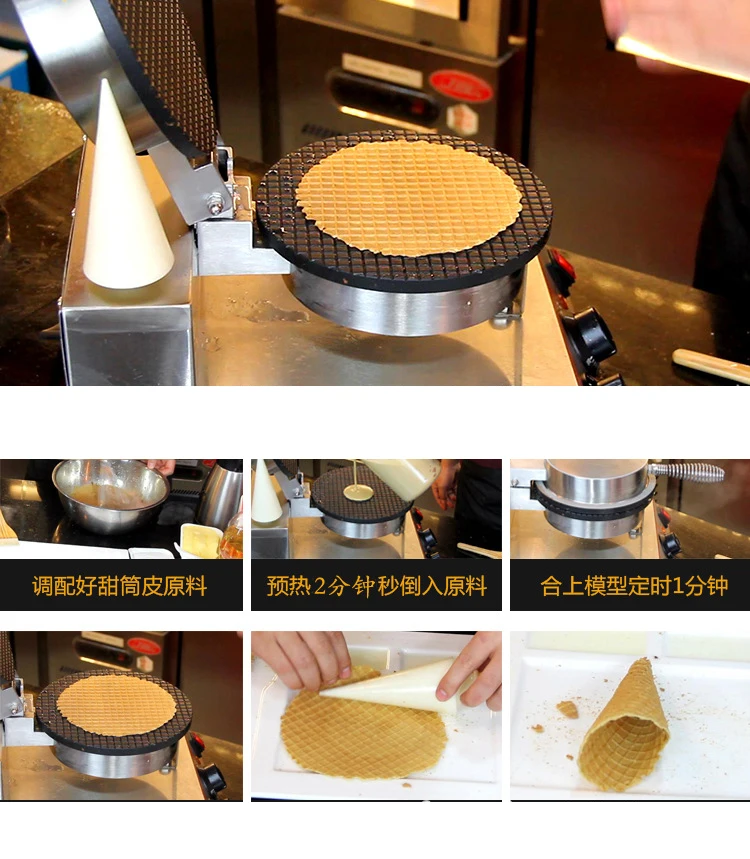 调配好甜筒皮原料

预热2分钟秒倒入原料

合上模型定时1分钟